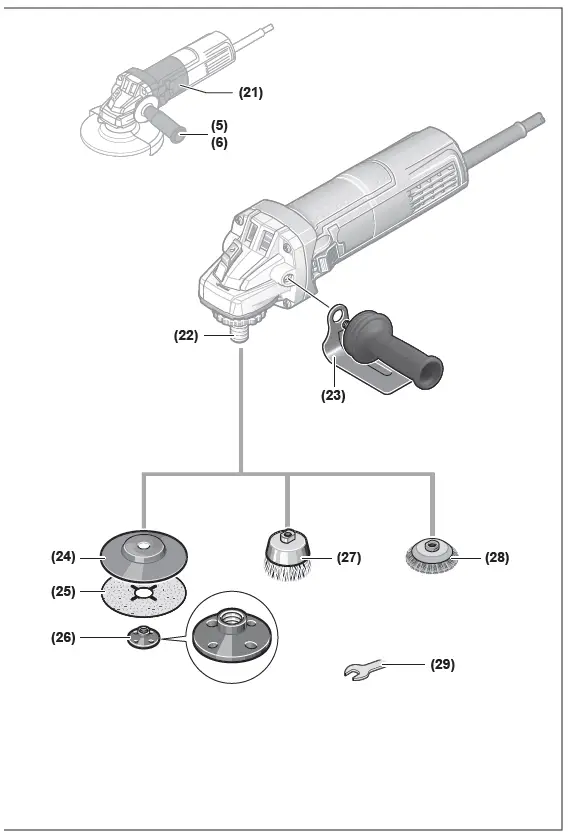 (21)
(5)
(6)
(22)
(23)
(24)
(25)
(26)
(27)
(28)
(29)