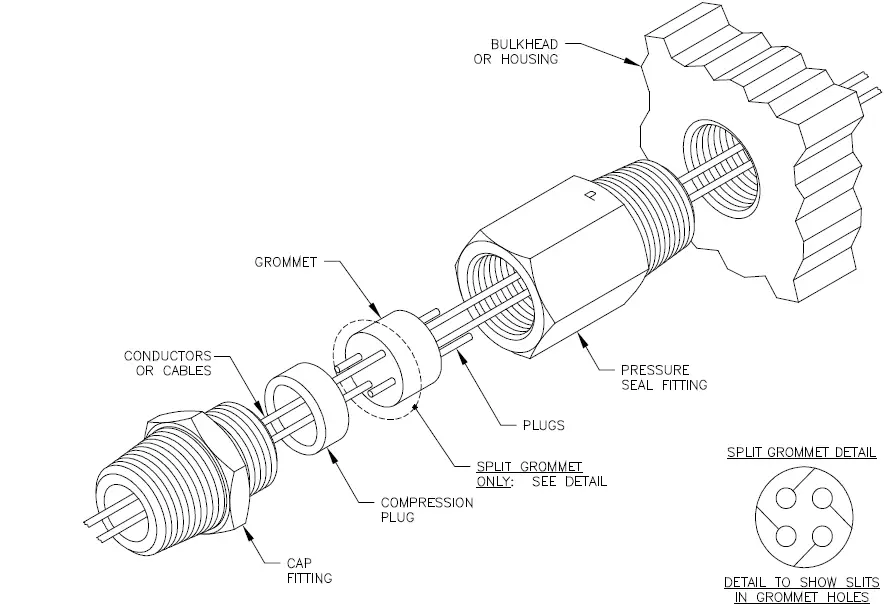 BULKHEAD
OR HOUSING

P

GROMMET

CONDUCTORS
OR CABLES

PRESSURE
SEAL FITTING

PLUGS

SPLIT GROMMET
ONLY: SEE DETAIL

COMPRESSION
PLUG

CAP
FITTING

SPLIT GROMMET DETAIL

DETAIL TO SHOW SLITS
IN GROMMET HOLES