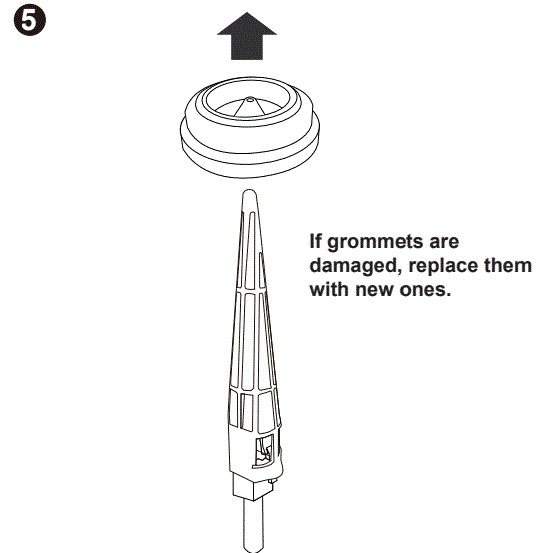 5

If grommets are damaged, replace them with new ones.