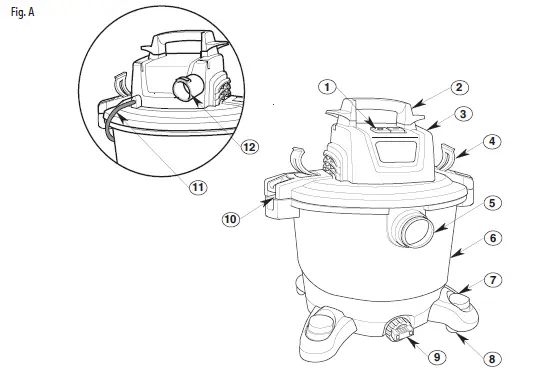 Fig. A

12

11

1

2

3

4

5

6

7

8

9

10