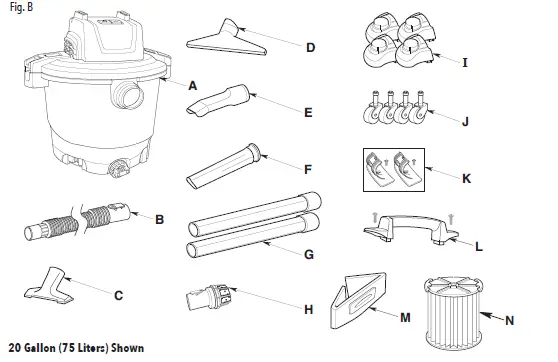 Fig. B

A

B

C

D

E

F

G

H

I

J

K

L

M

N

20 Gallon (75 Liters) Shown