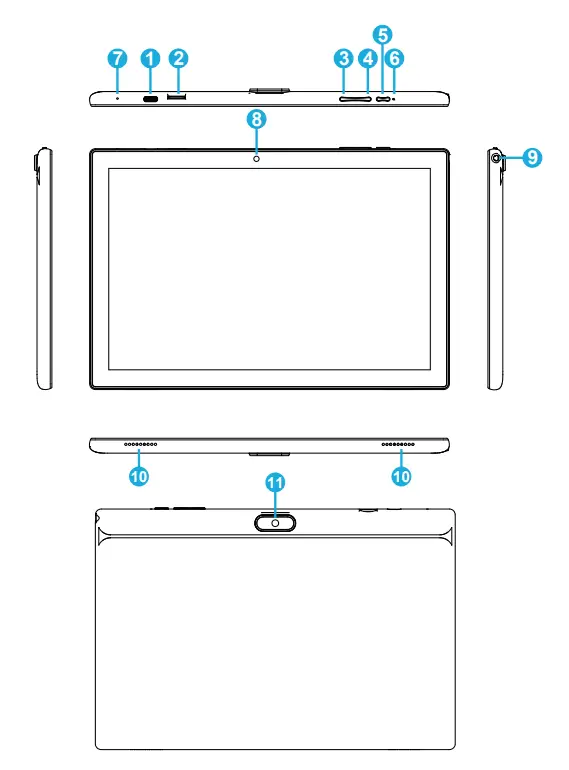 7 1 2 3 4 5 6

8

9

10 10

11