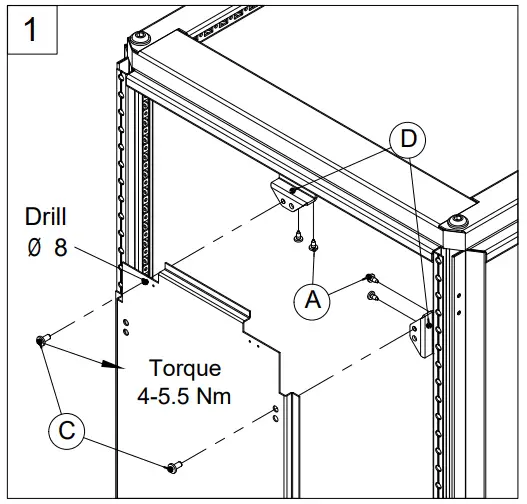 1

D

Drill
Ø 8

A

Torque
4-5.5 Nm

C