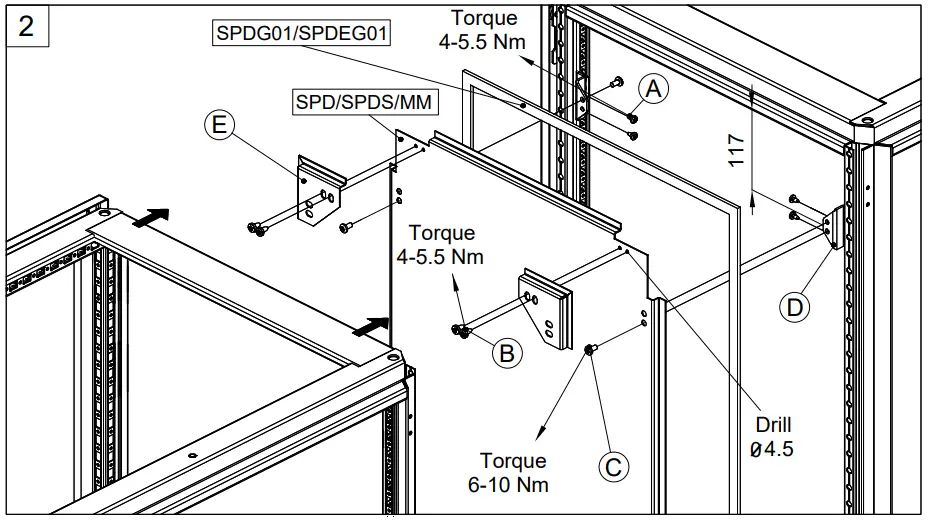 2

SPDG01/SPDEG01

Torque
4-5.5 Nm

A

SPD/SPDS/MM

E

117

Torque
4-5.5 Nm

D

B

Drill
Ø4.5

Torque
6-10 Nm

C