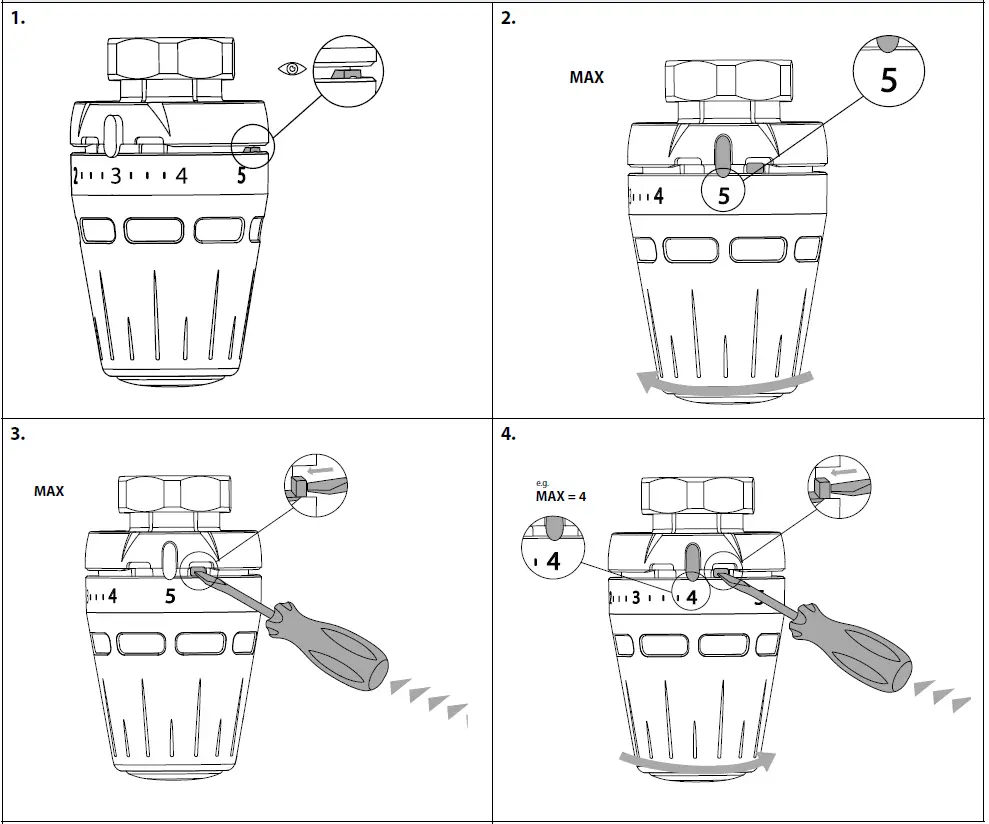 1.

2 3 4 5

2.

MAX

5

4

5

3.

MAX

4 5

4.

e.g.
MAX = 4

4

3 4