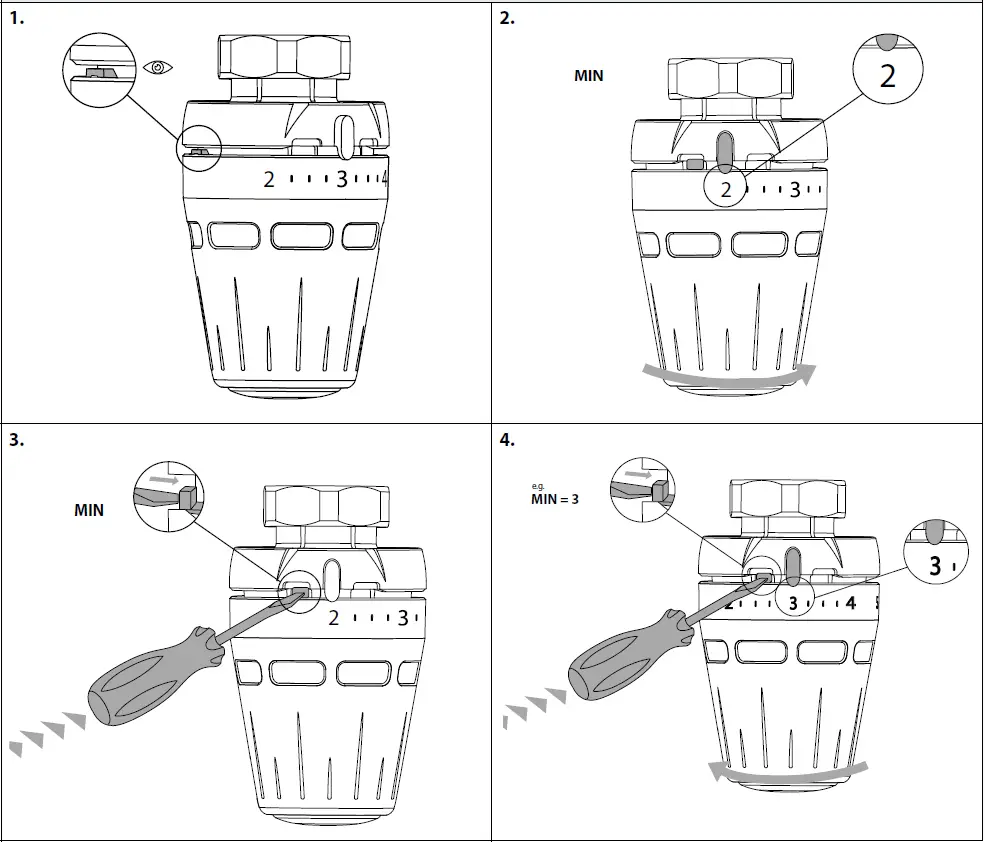 1.

2 3 4

2.

MIN

2

2 3

3.

MIN

2 3

4.

e.g.
MIN = 3

3

2 3 4