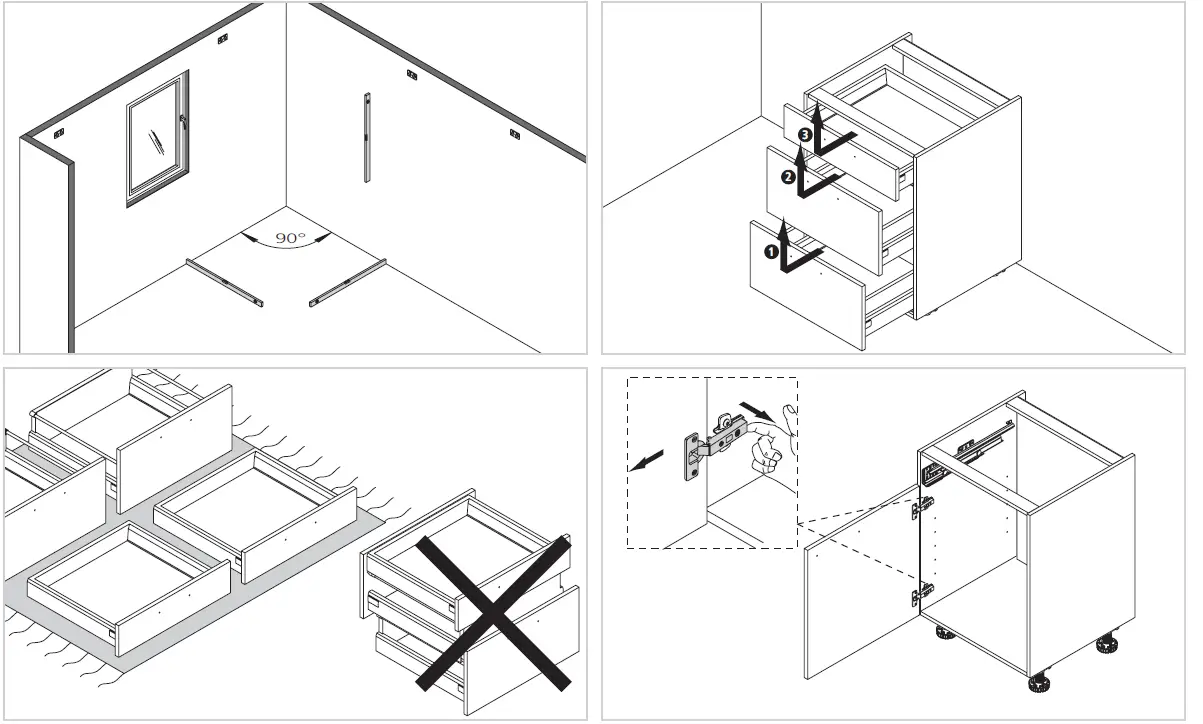 90°

3
2
1