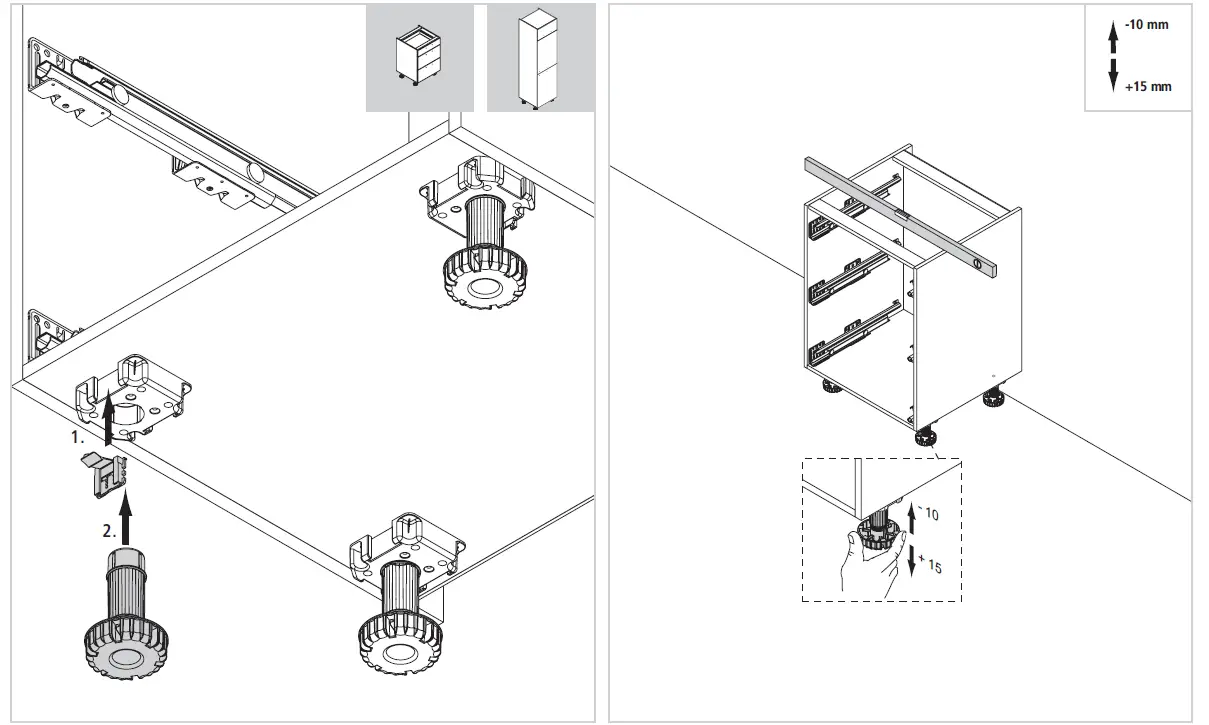 1.

2.

-10 mm

+15 mm

- 10

+ 15