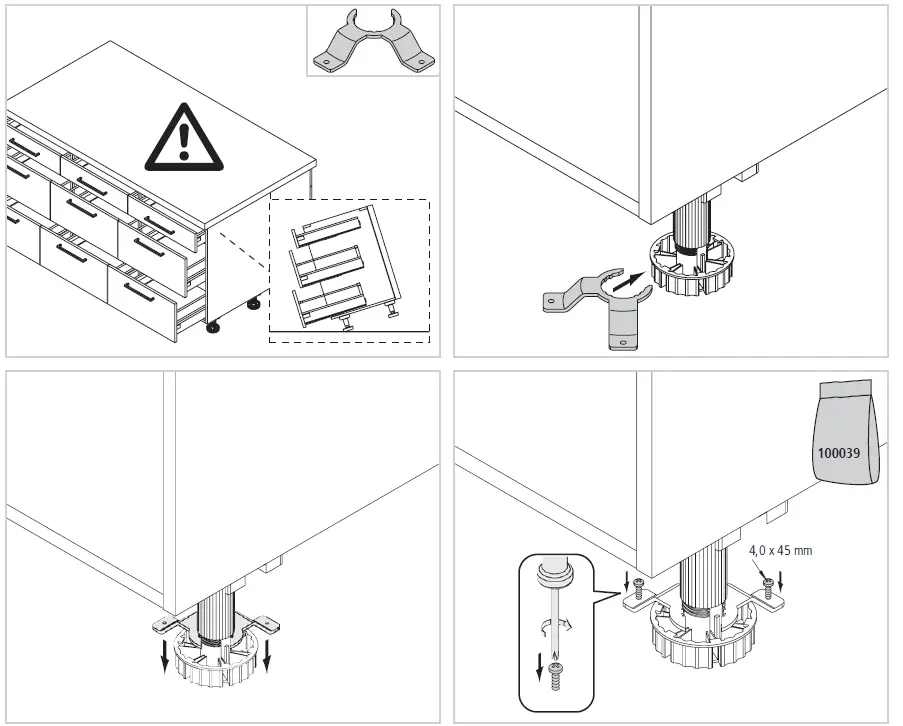 100039

4,0 x 45 mm