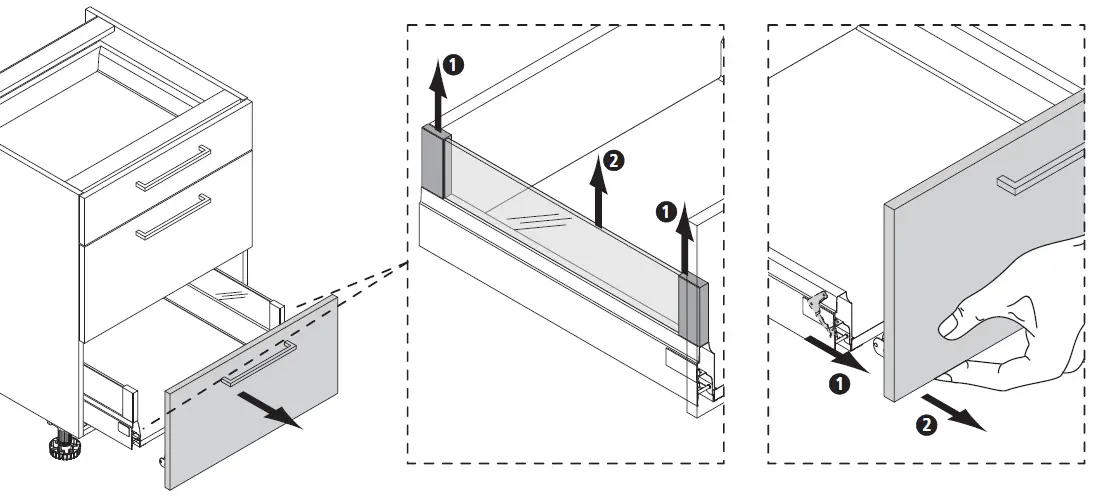 1
2
1

1
2