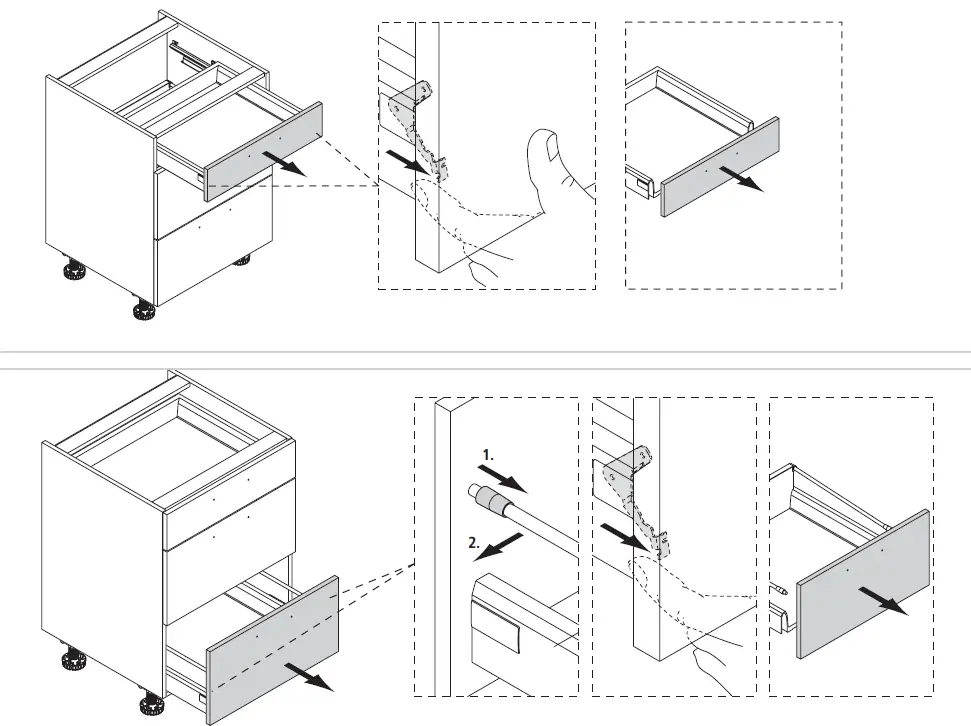 1.

2.