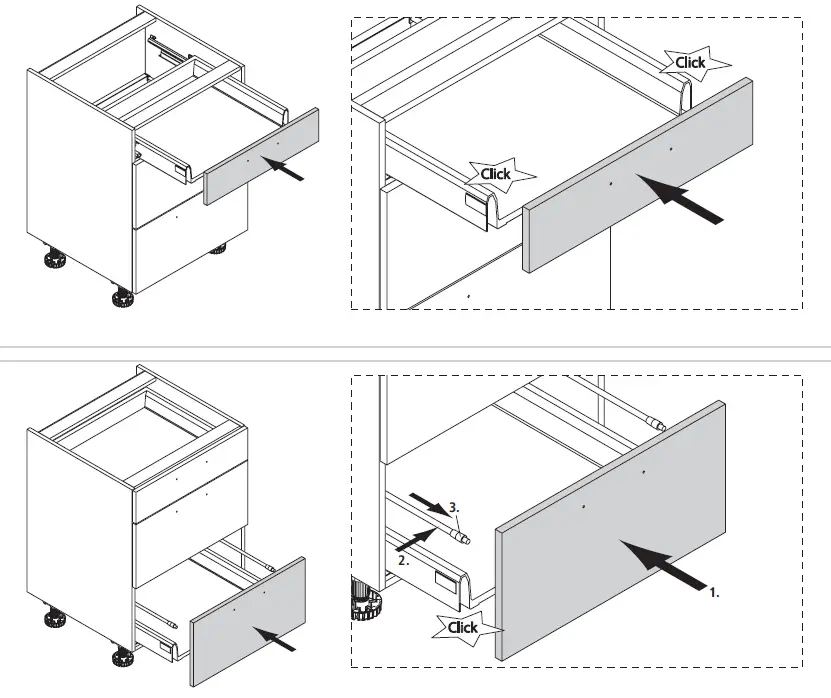 Click

Click

3.

2.

1.

Click