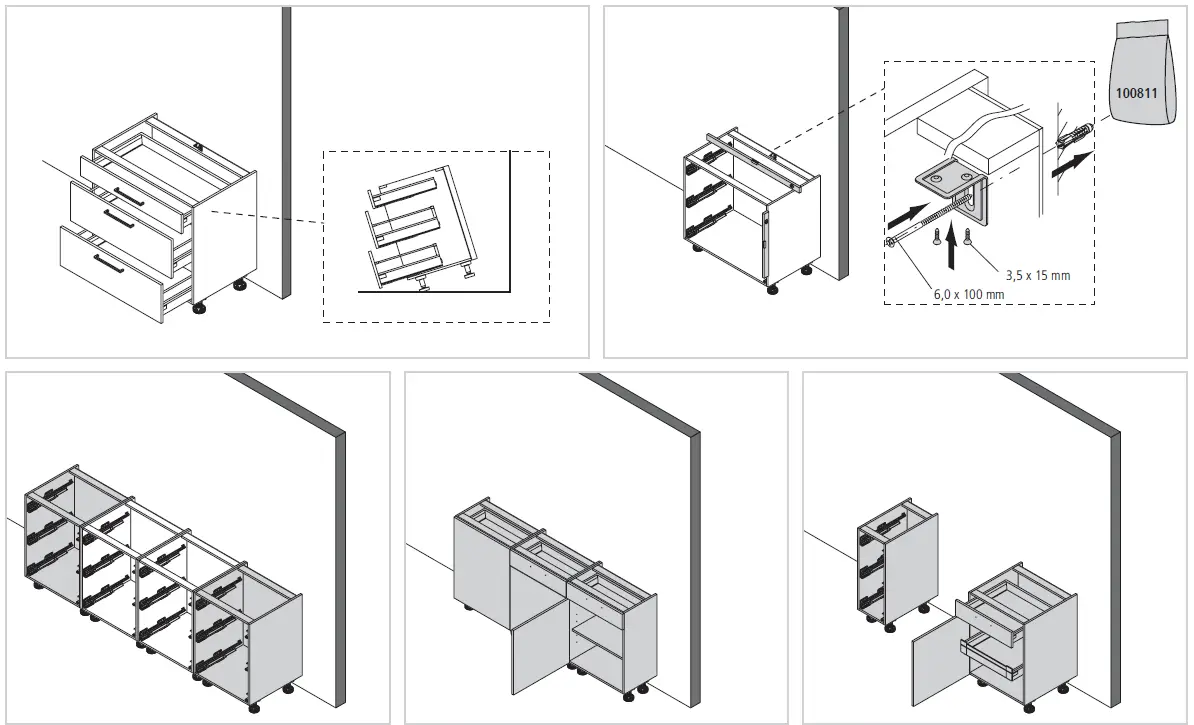 100811

3,5 x 15 mm

6,0 x 100 mm