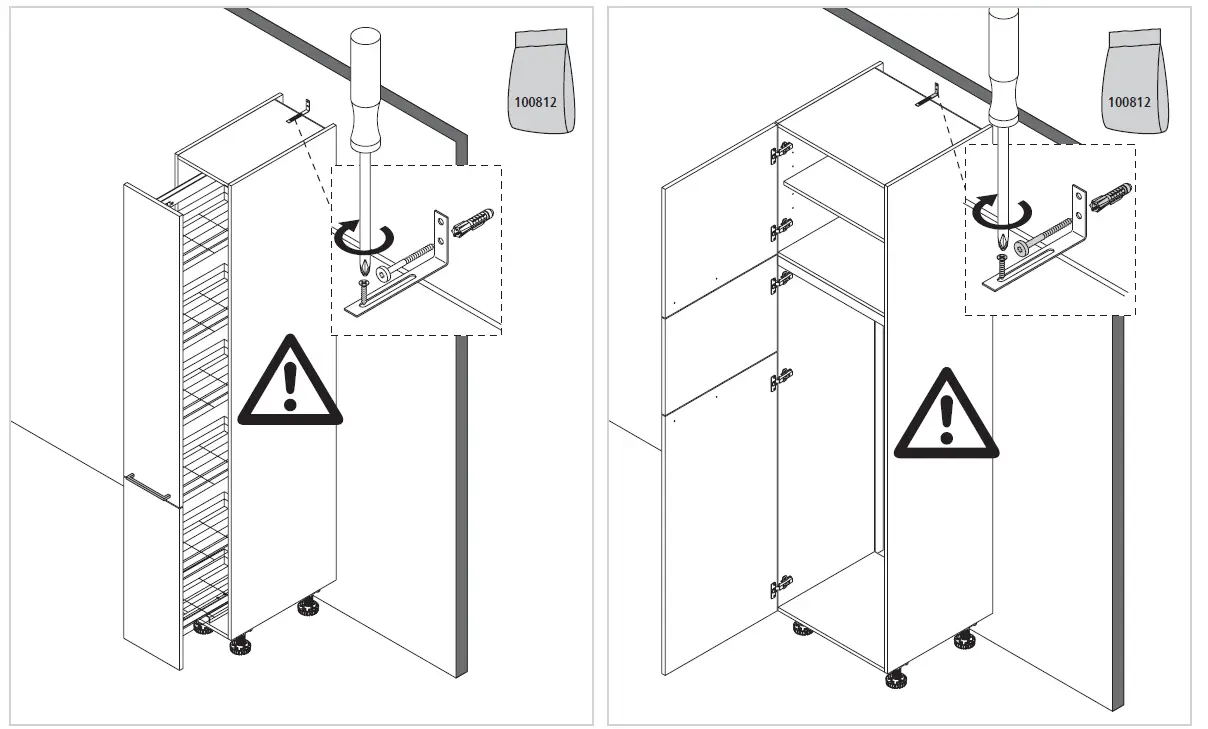 100812

100812