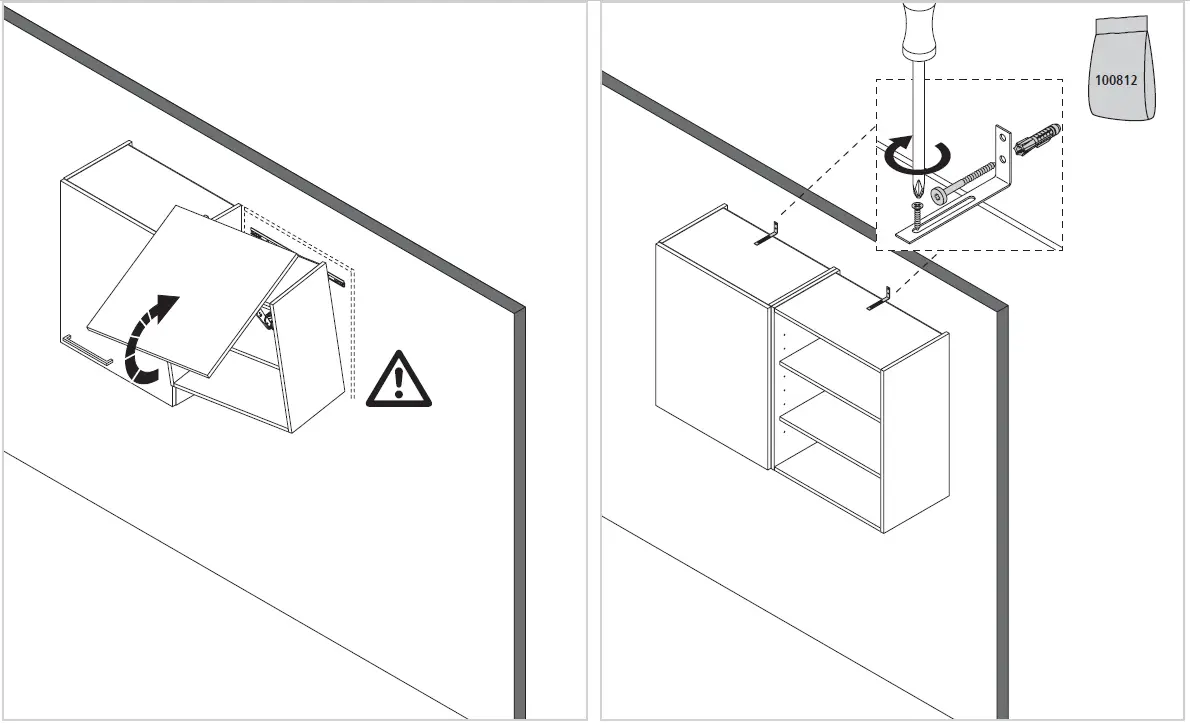 100812