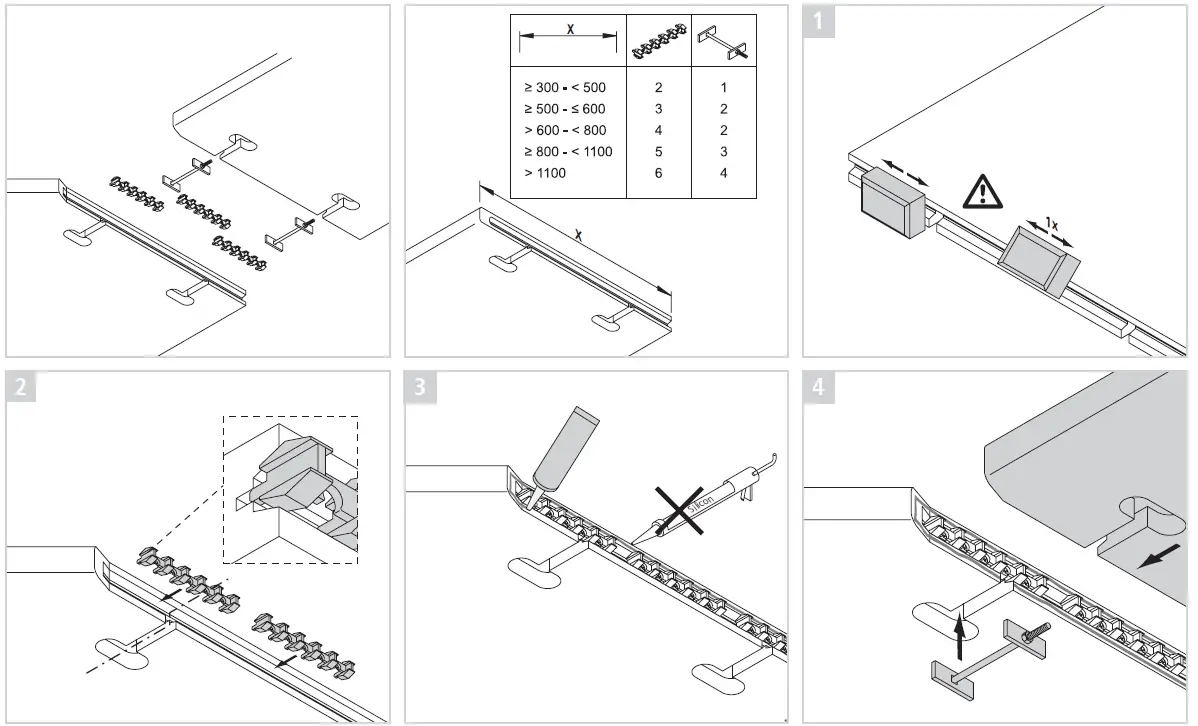 | X | | |
|---|---|---|
| ≥ 300 - < 500 | 2 | 1 |
| ≥ 500 - ≤ 600 | 3 | 2 |
| > 600 - < 800 | 4 | 2 |
| ≥ 800 - < 1100 | 5 | 3 |
| > 1100 | 6 | 4 |

X

1

1x

2

3

Silicon

4