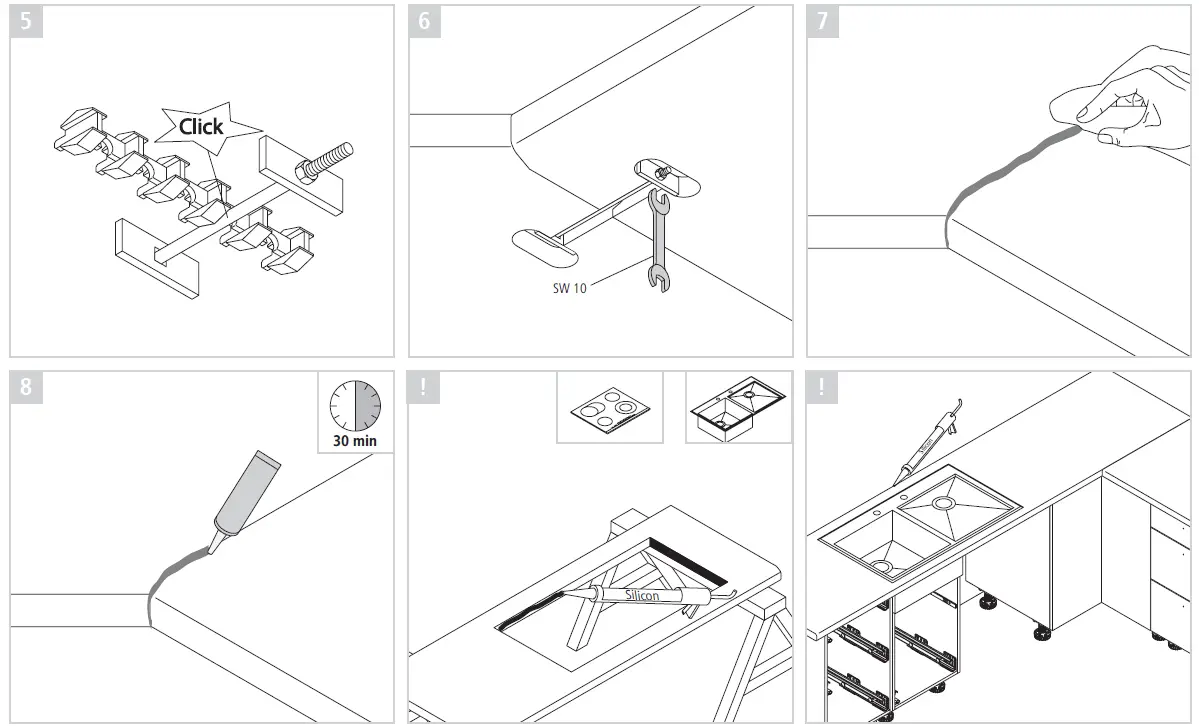 5

Click

6

SW 10

7

8

30 min

!

Silicon

!