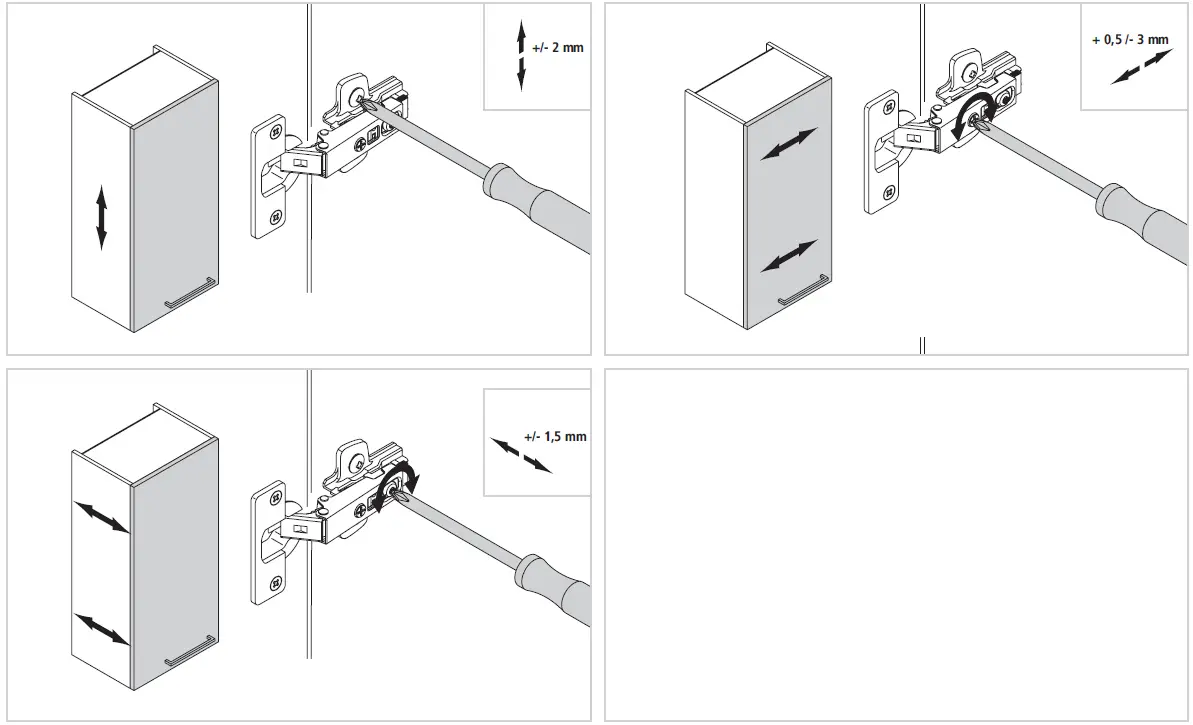 +/- 2 mm

+ 0,5 /- 3 mm

+/- 1,5 mm