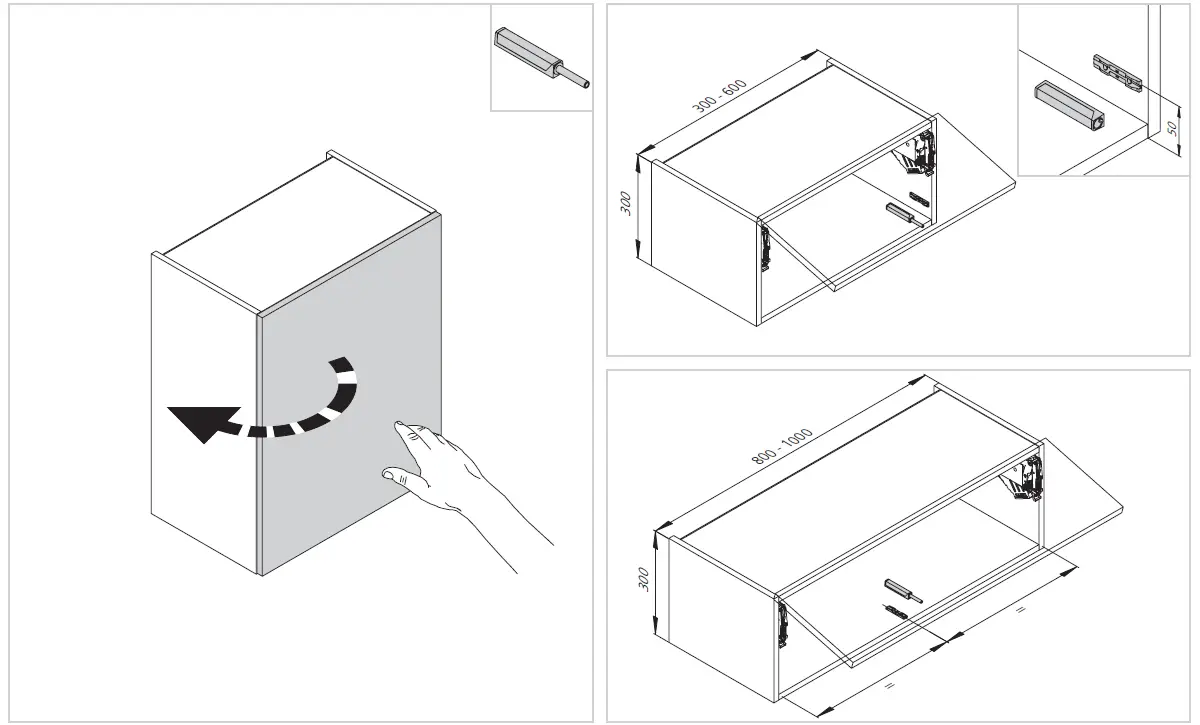 300 - 600

300

50

800 - 1000

300

=

=