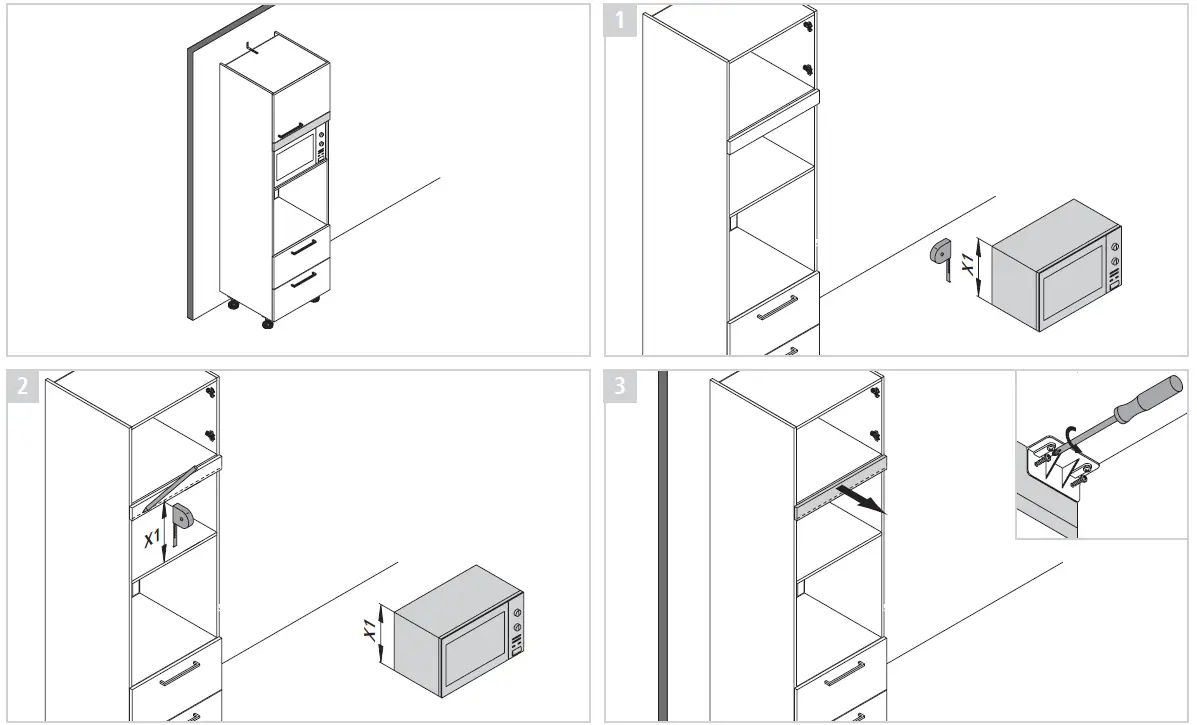 1

X1

2

X1

X1

3