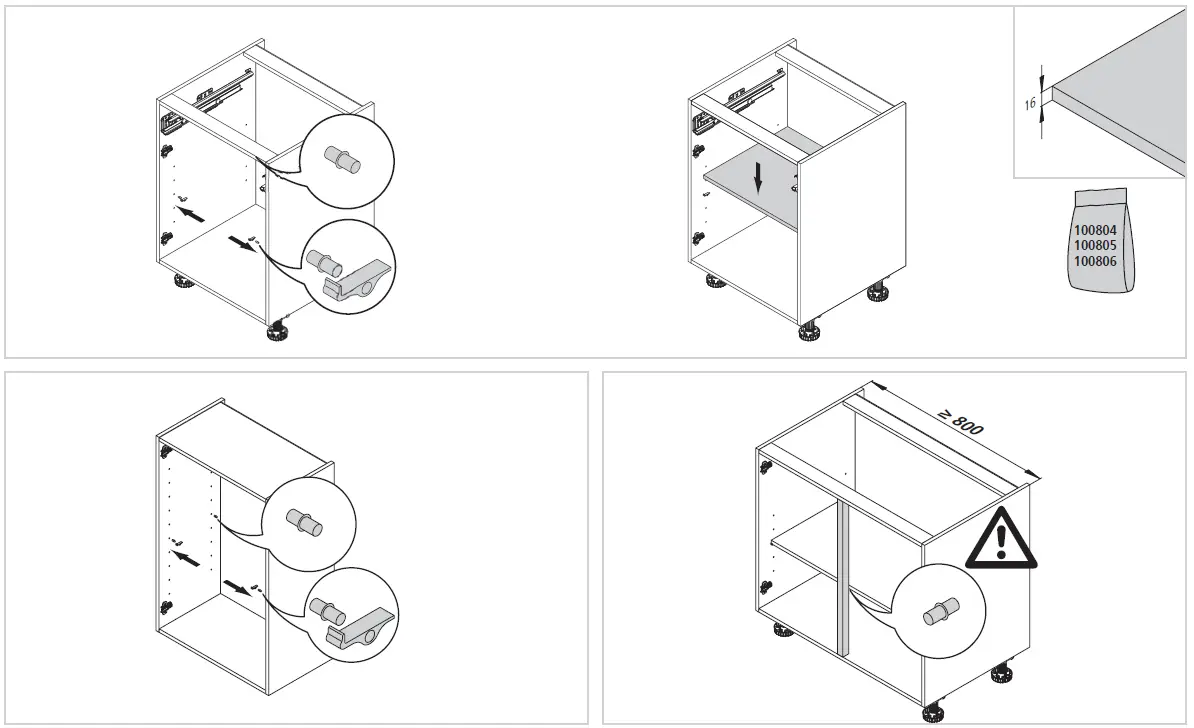 16

100804
100805
100806

≥ 800