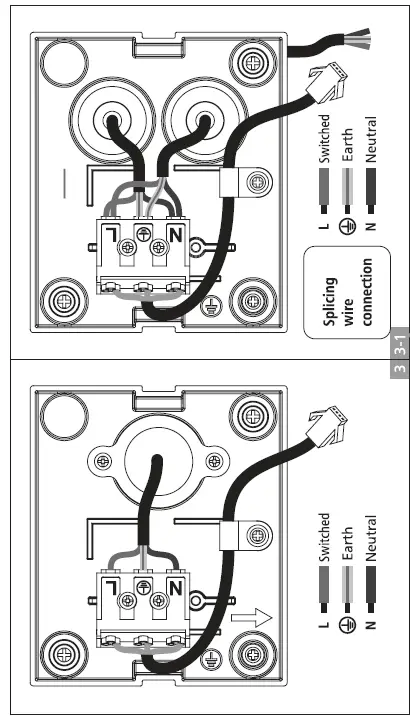 L
N
L Switched
Earth
N Neutral
Splicing wire connection
3 3-1
L
N
L Switched
Earth
N Neutral