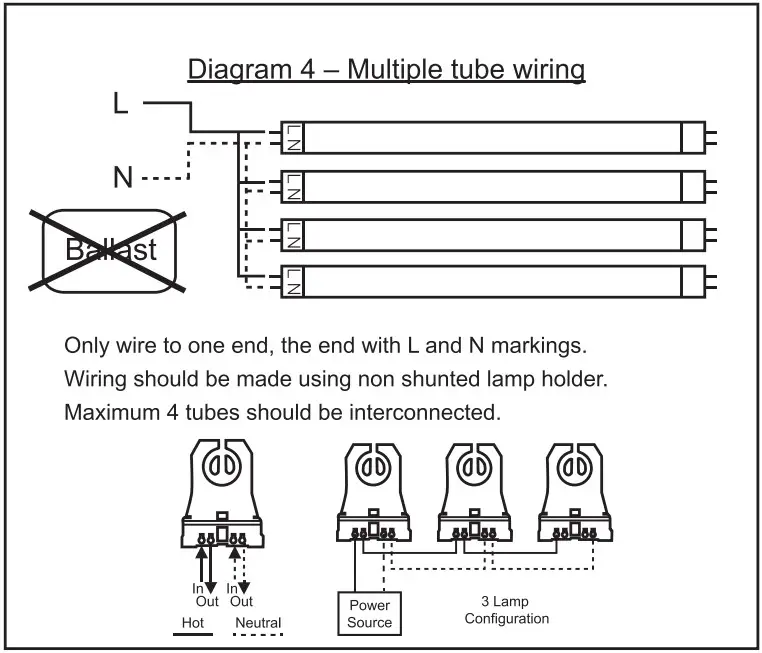 Diagram 4 – Multiple tube wiring

L

N

Ballast

L N

L N

L N

L N

Only wire to one end, the end with L and N markings.
Wiring should be made using non shunted lamp holder.
Maximum 4 tubes should be interconnected.

In Out In Out

Hot Neutral

Power Source

3 Lamp Configuration