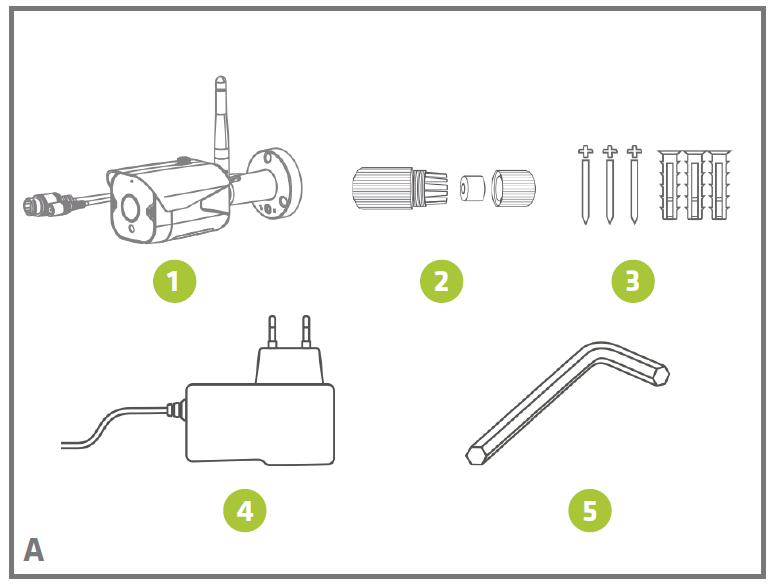 1
2
3
4
5
A