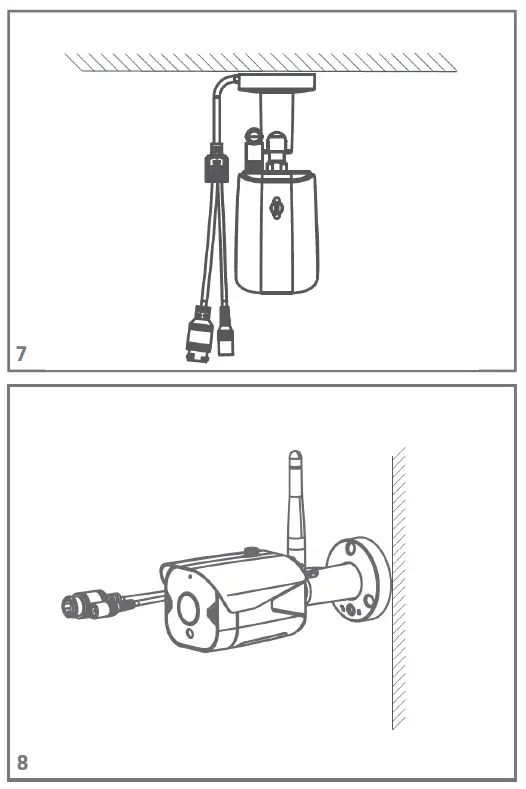 7

8