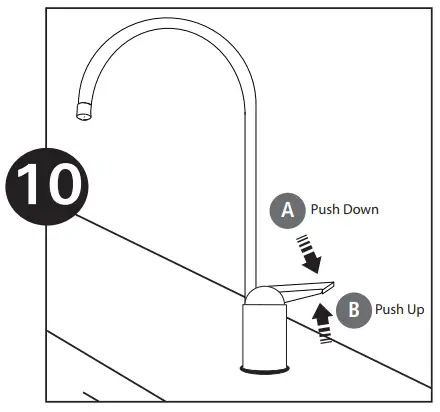 10

A Push Down

B Push Up