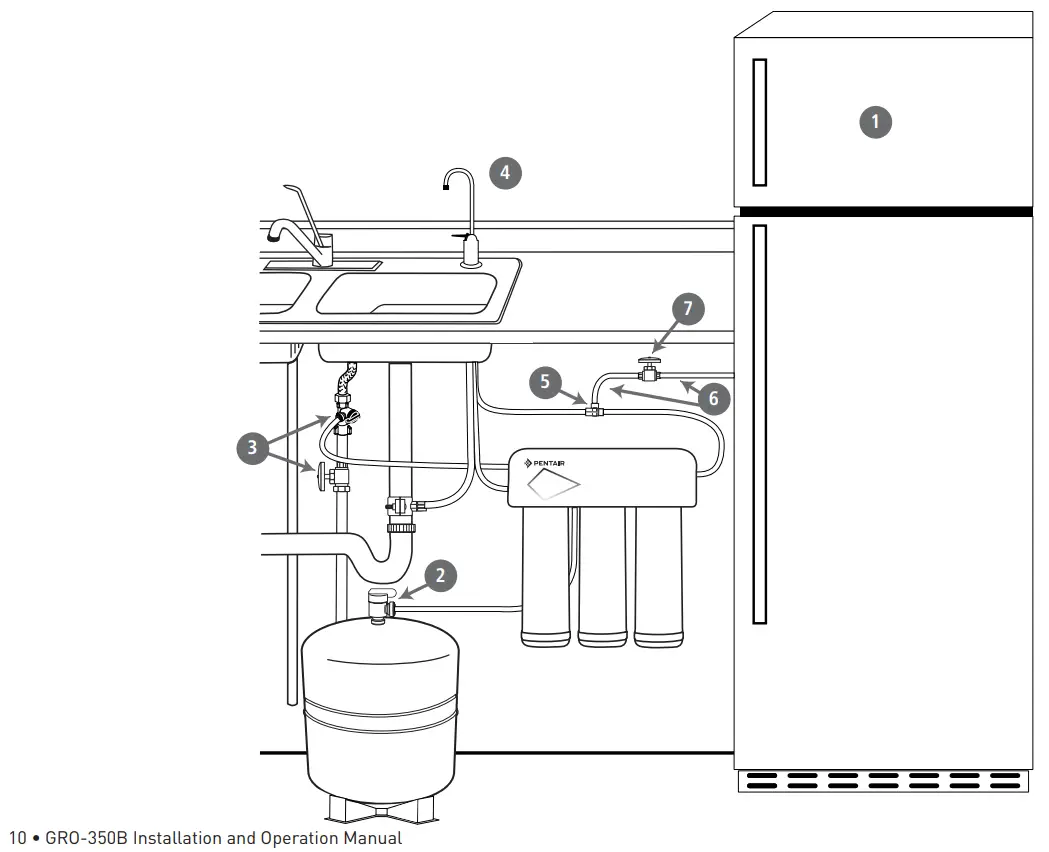 1

4

7

5

6

3

PENTAIR

2

10 • GRO-350B Installation and Operation Manual