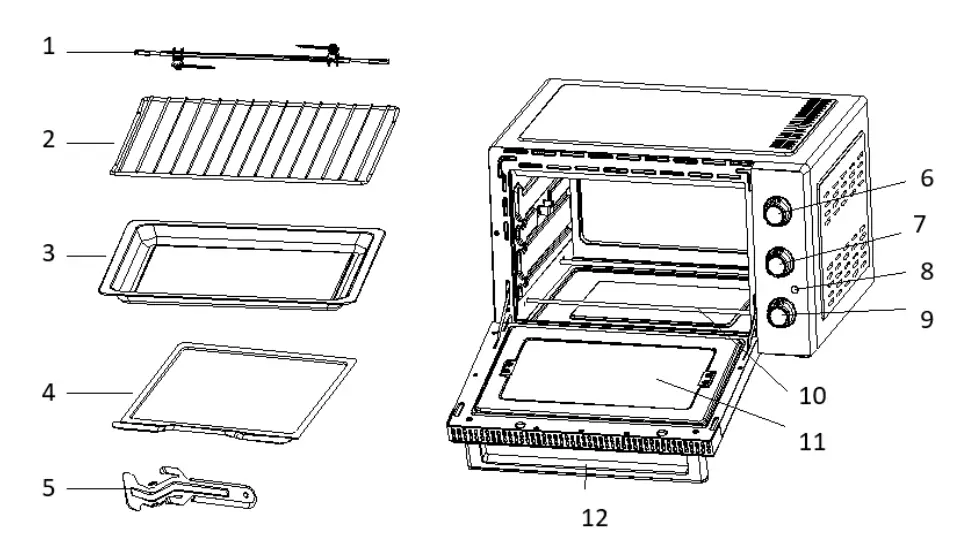 1
2
3
4
5
6
7
8
9
10
11
12