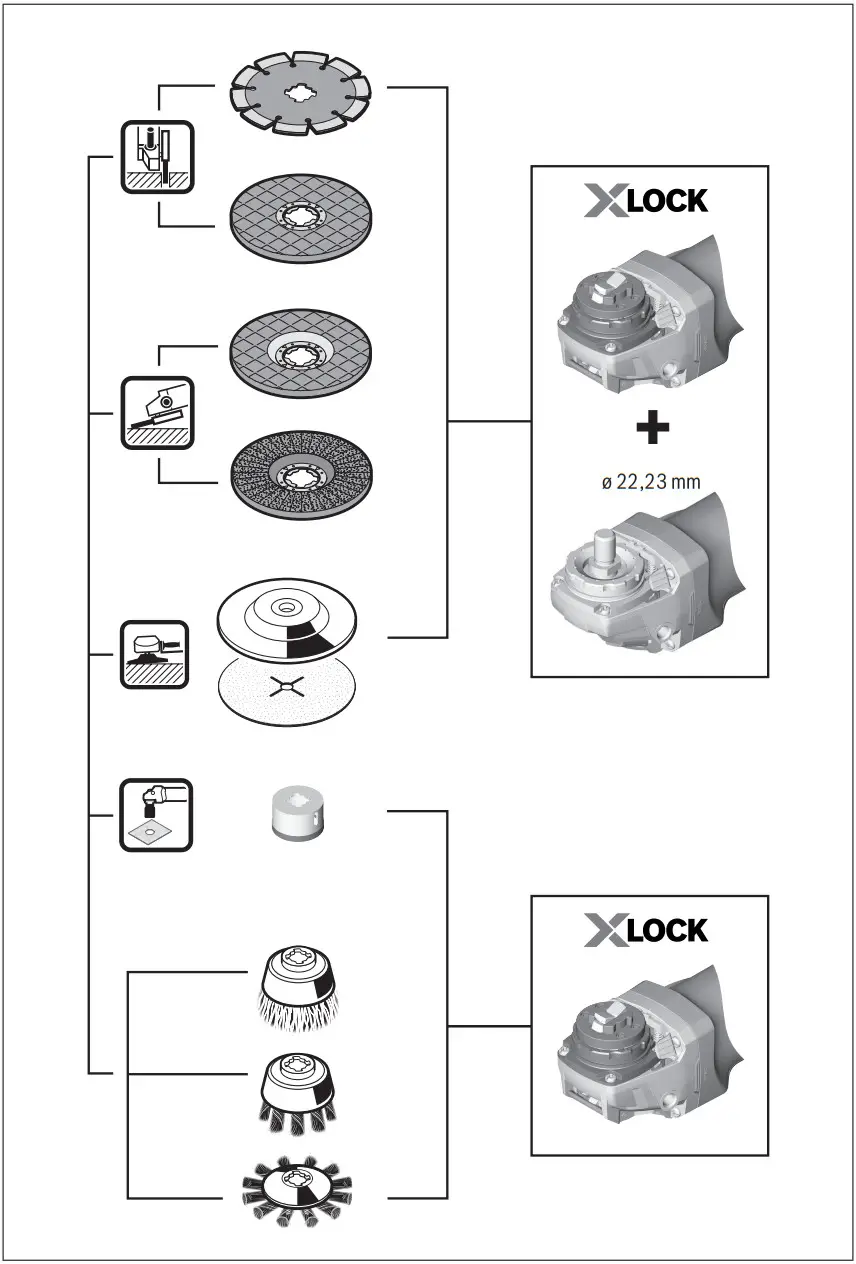 XLOCK

+

ø 22,23 mm

XLOCK