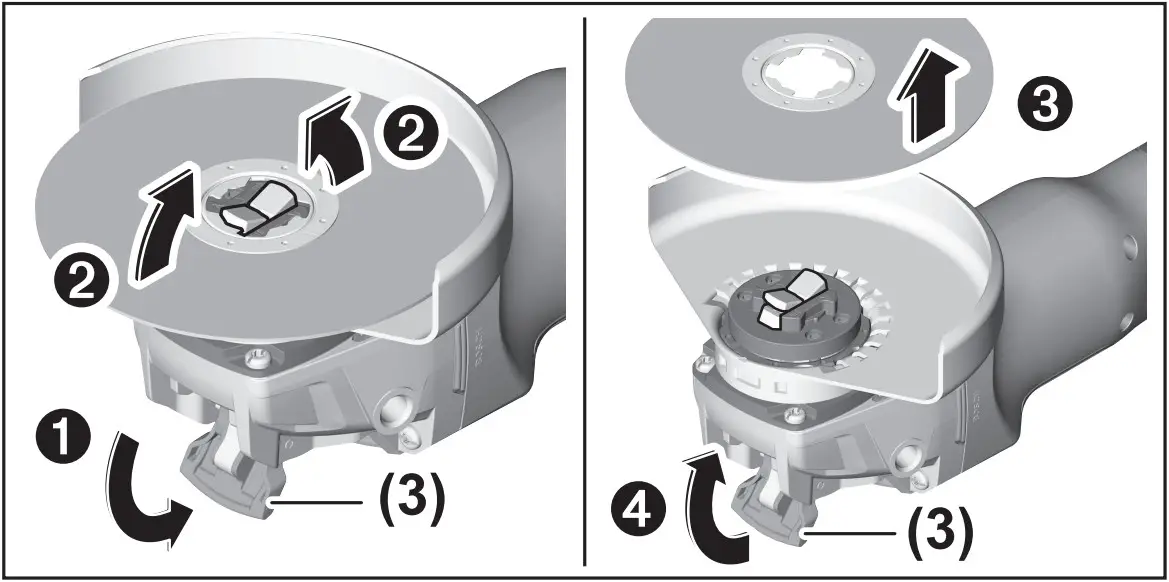 2
2
1
(3)
3
4
(3)