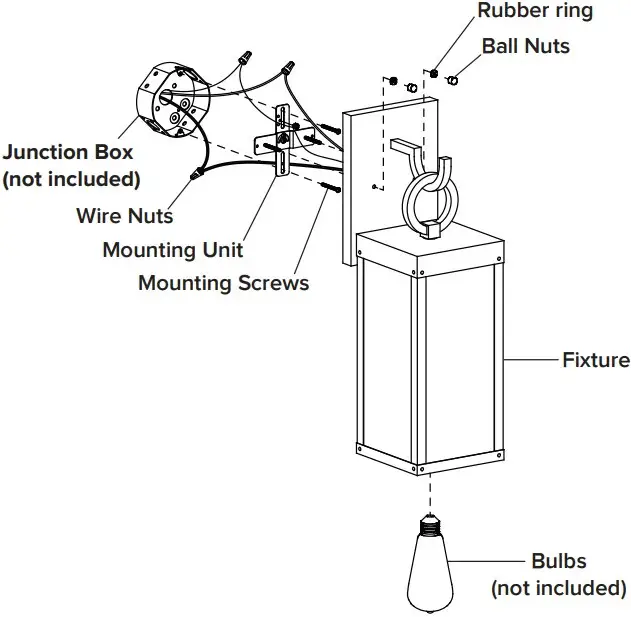 Rubber ring

Ball Nuts

Junction Box
(not included)

Wire Nuts

Mounting Unit

Mounting Screws

Fixture

Bulbs
(not included)