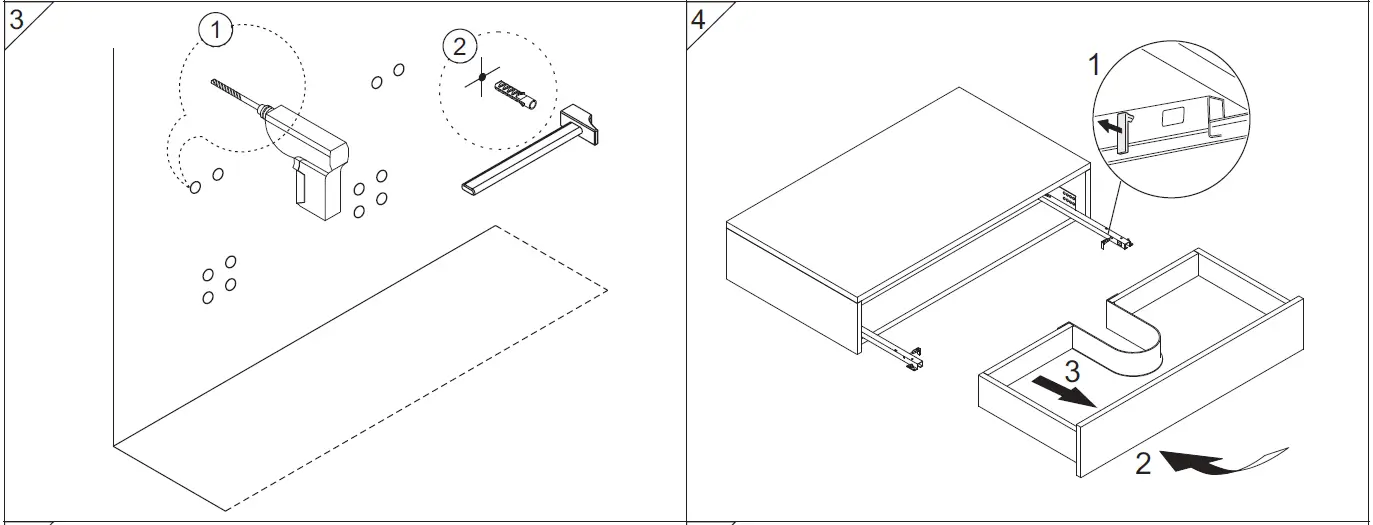 3

1

2

4

1

3

2