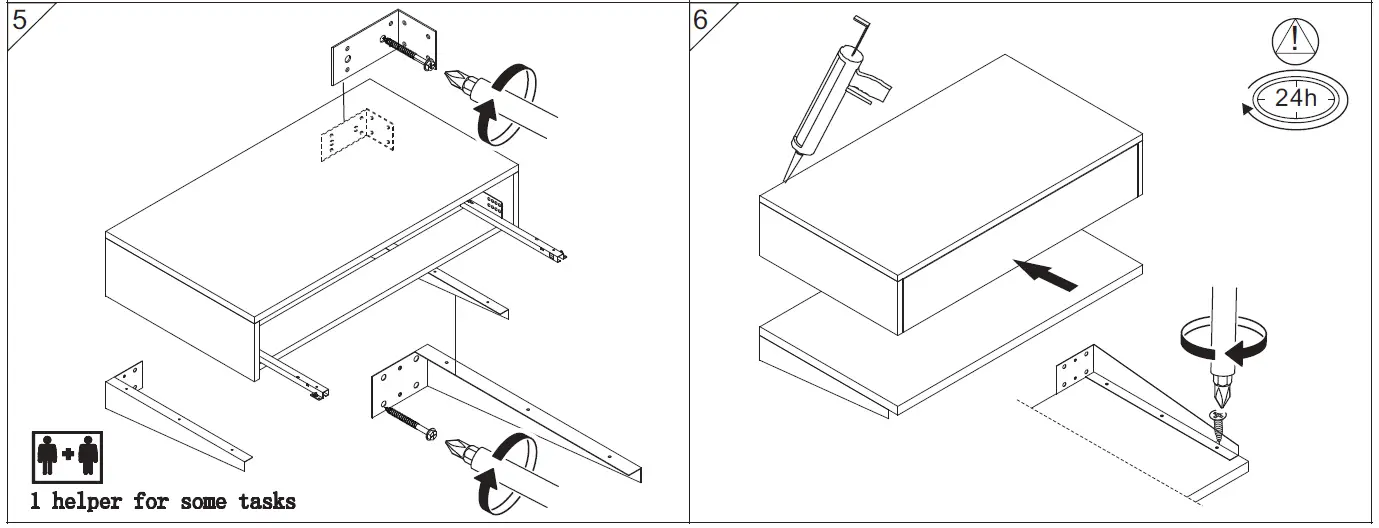 5

1 helper for some tasks

6

24h