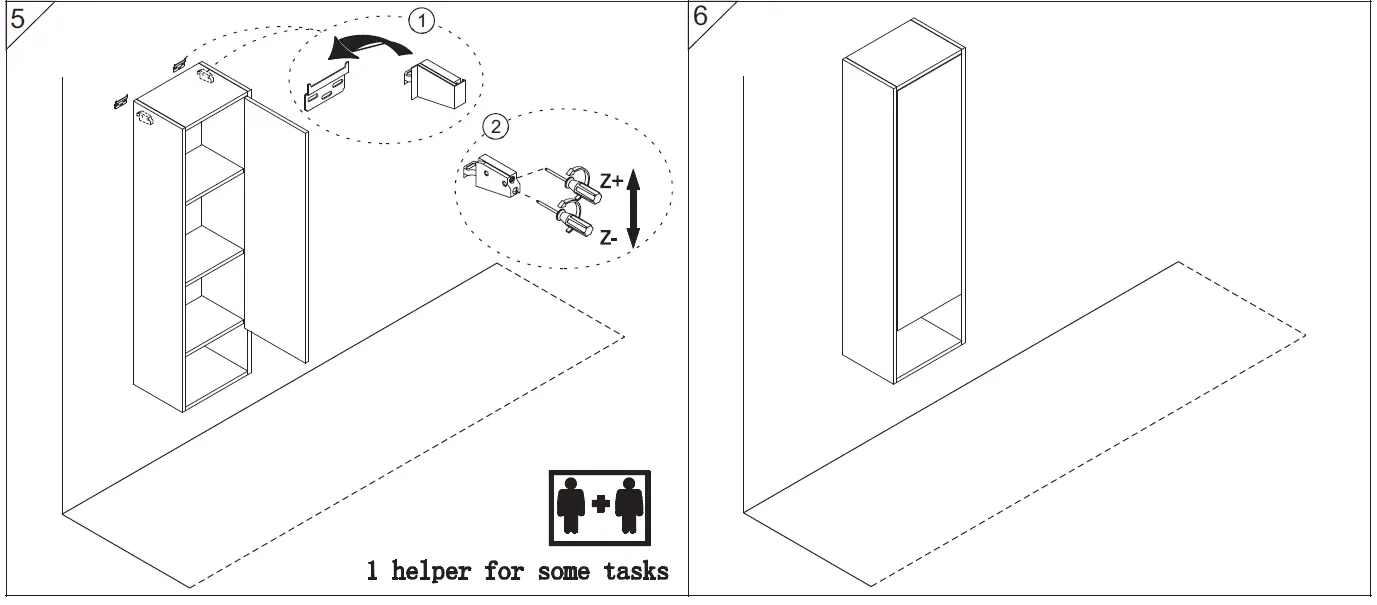 5

1

2

Z+

Z-

1 helper for some tasks

6