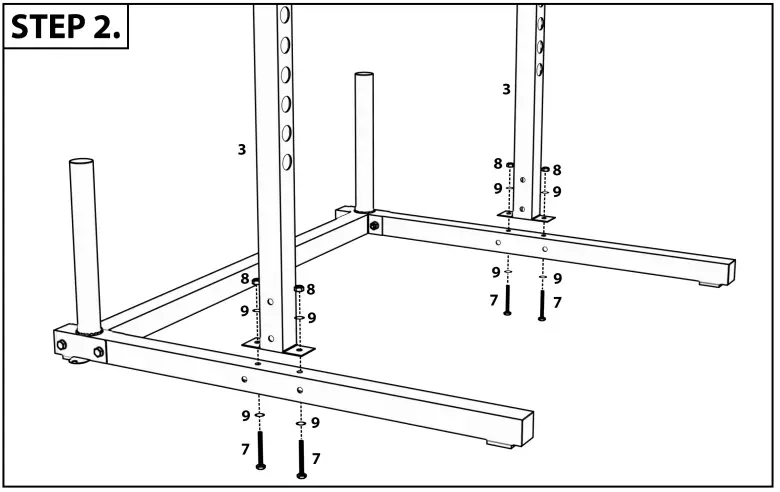 STEP 2.

3

3

8
8
9
9
9
9
7
7

8
8
9
9
9
9
7
7