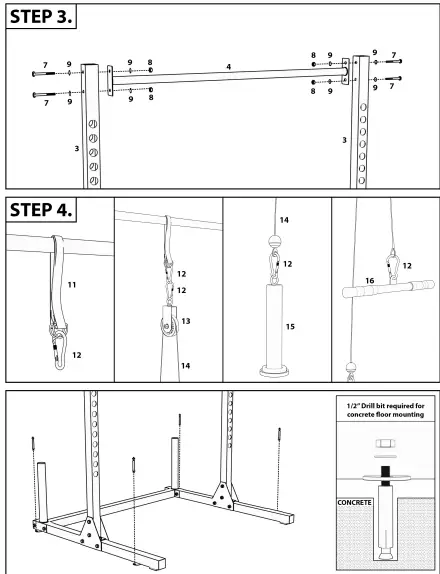 STEP 3.

7 9 9 8 4 8 9 9 7

7 9 9 8 8 9 9 7

3 3

STEP 4.

11

12

12

12

13

14

14

12

15

12

16

1/2" Drill bit required for concrete floor mounting

CONCRETE