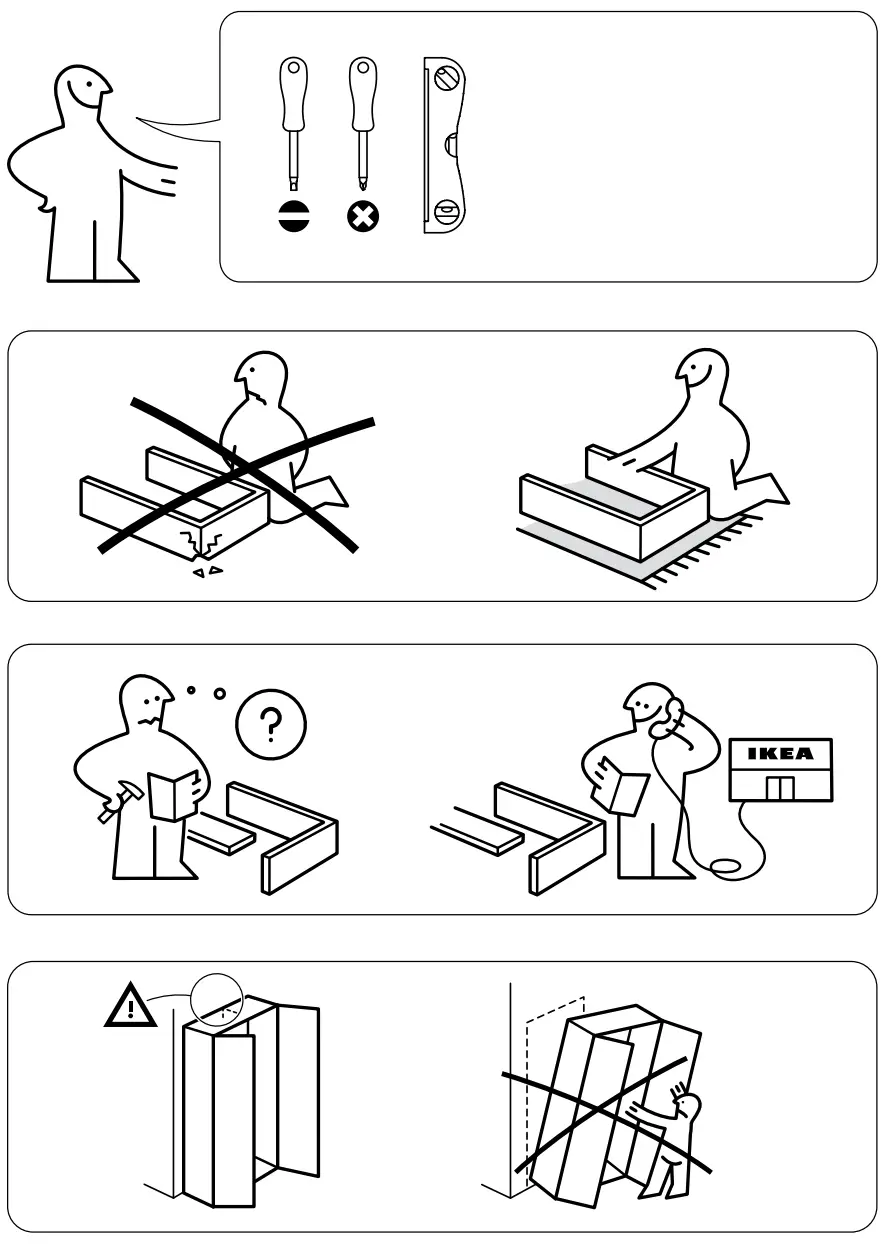 ?

IKEA

!