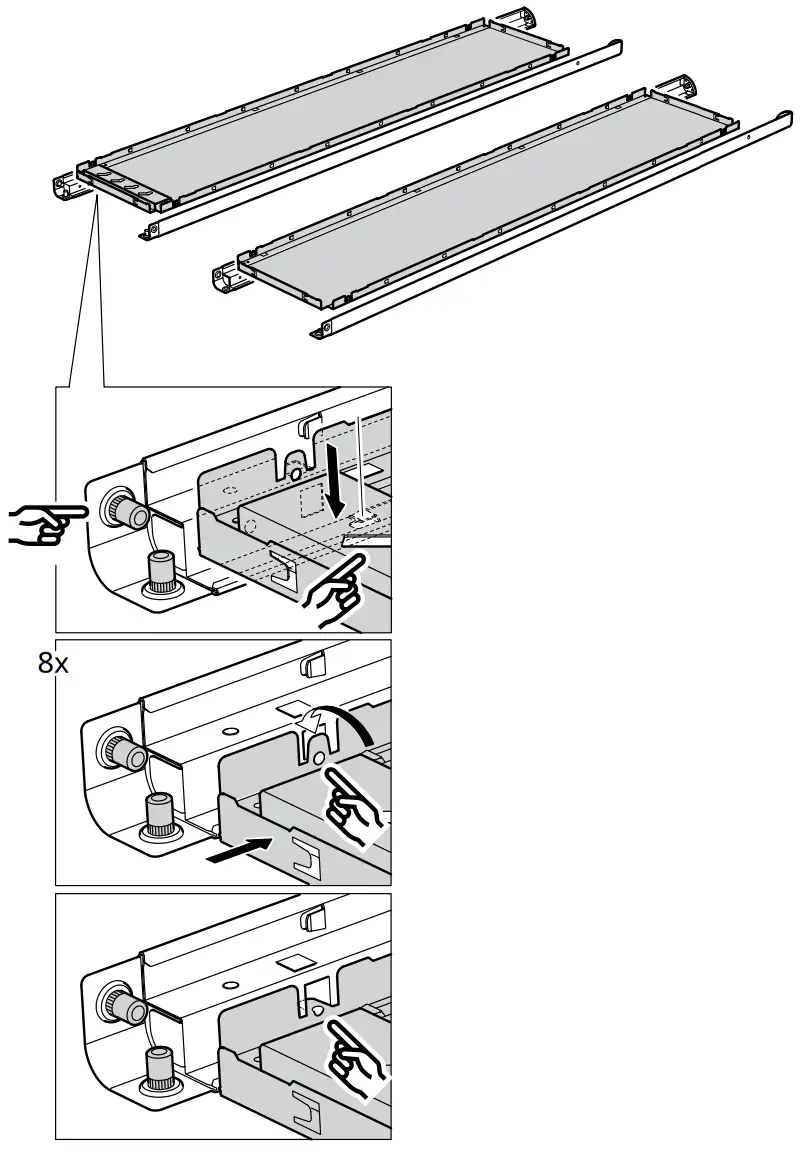 8x