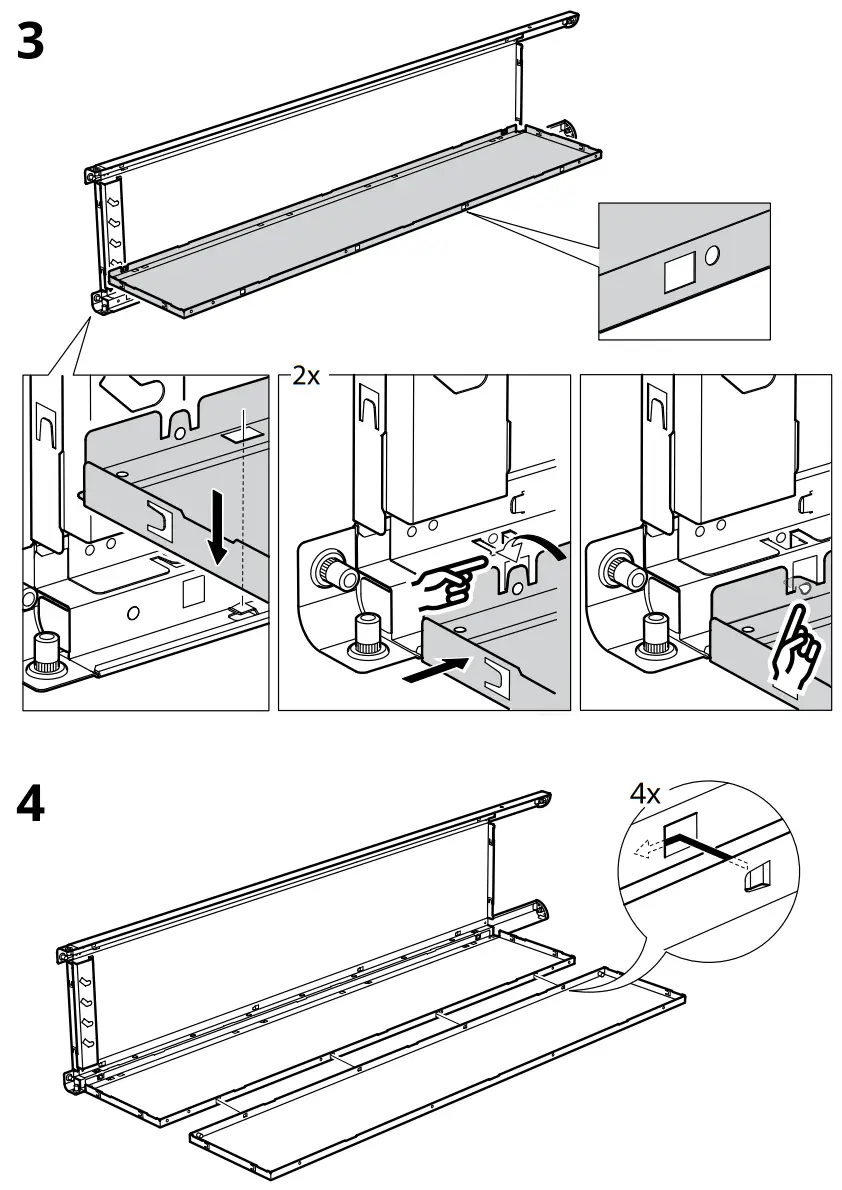 3

2x

4

4x