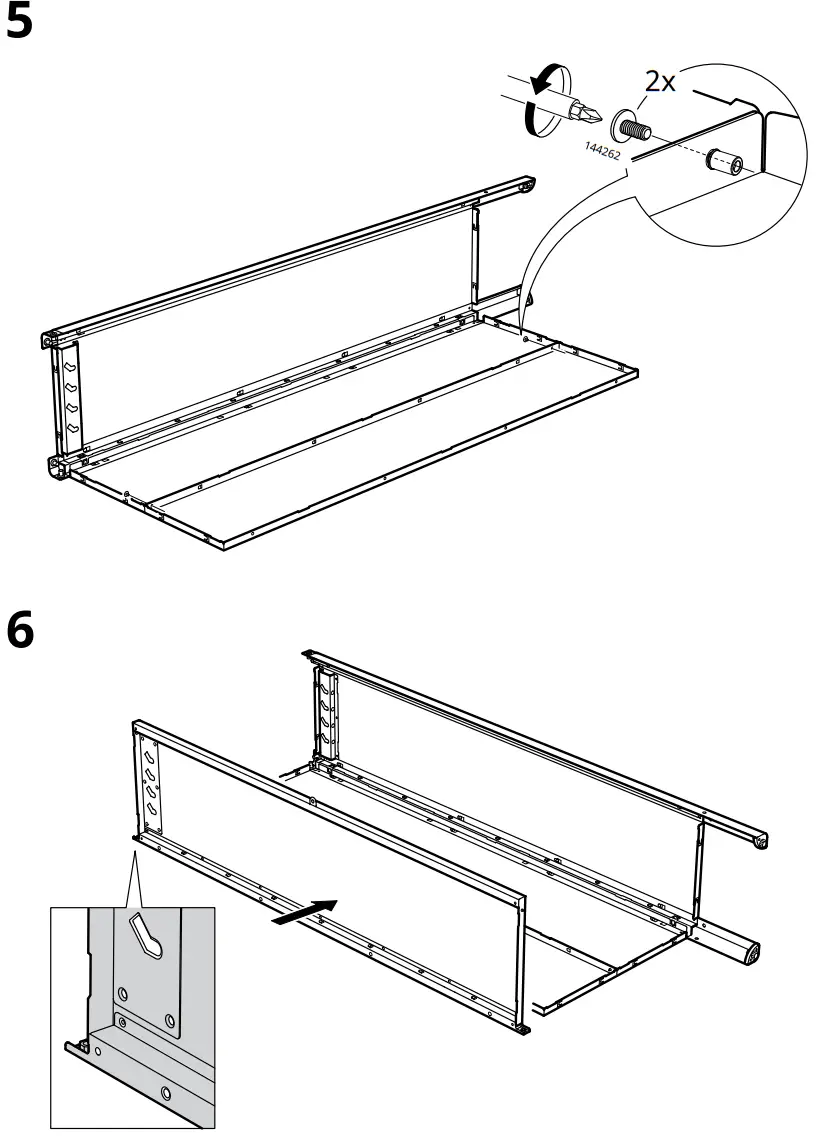 5

2x

144262

6