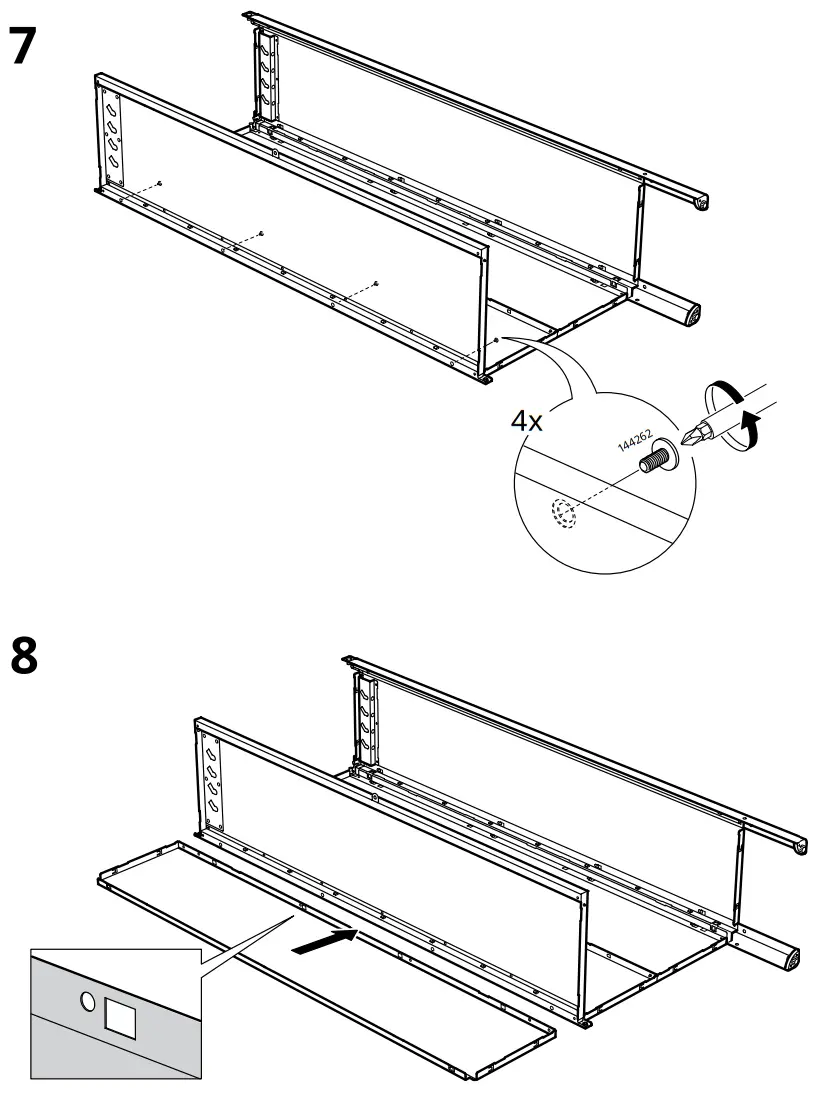 7

4x

144262

8