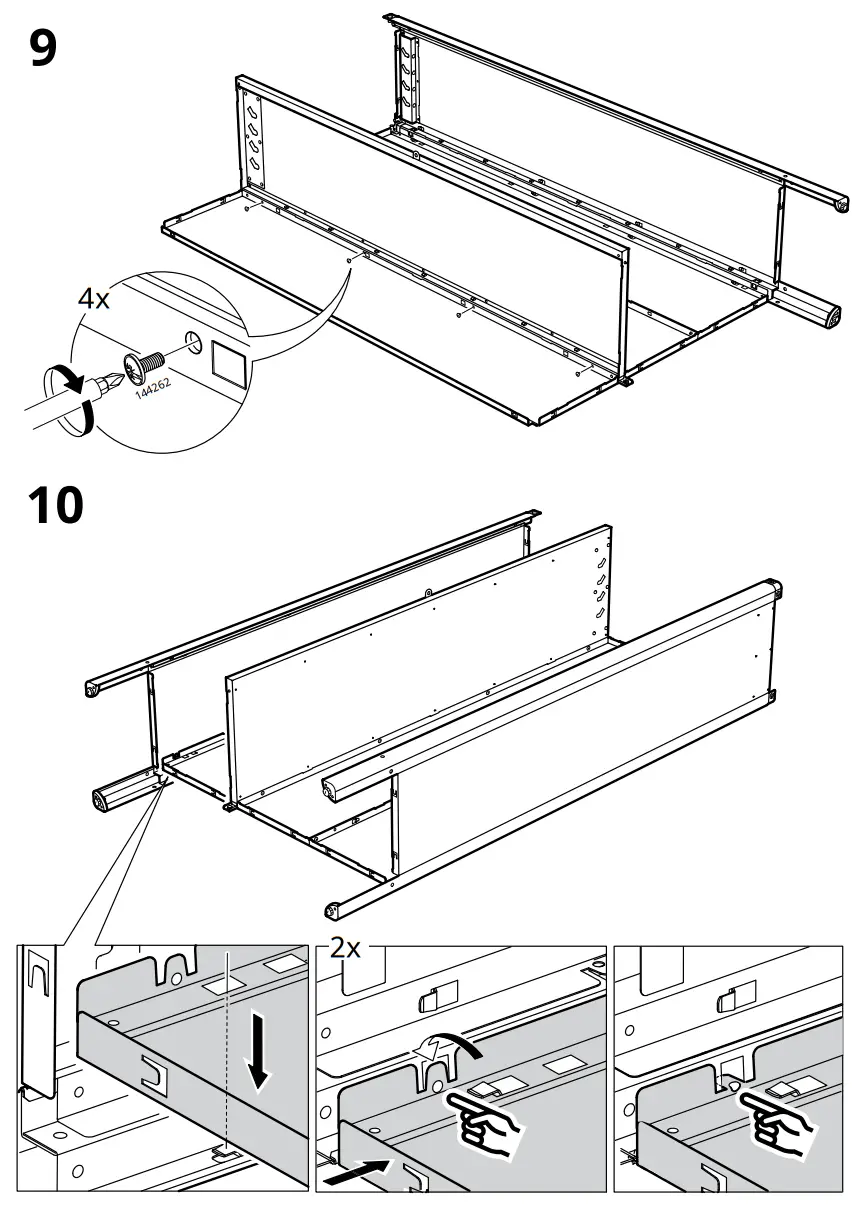 9

4x

144262

10

2x