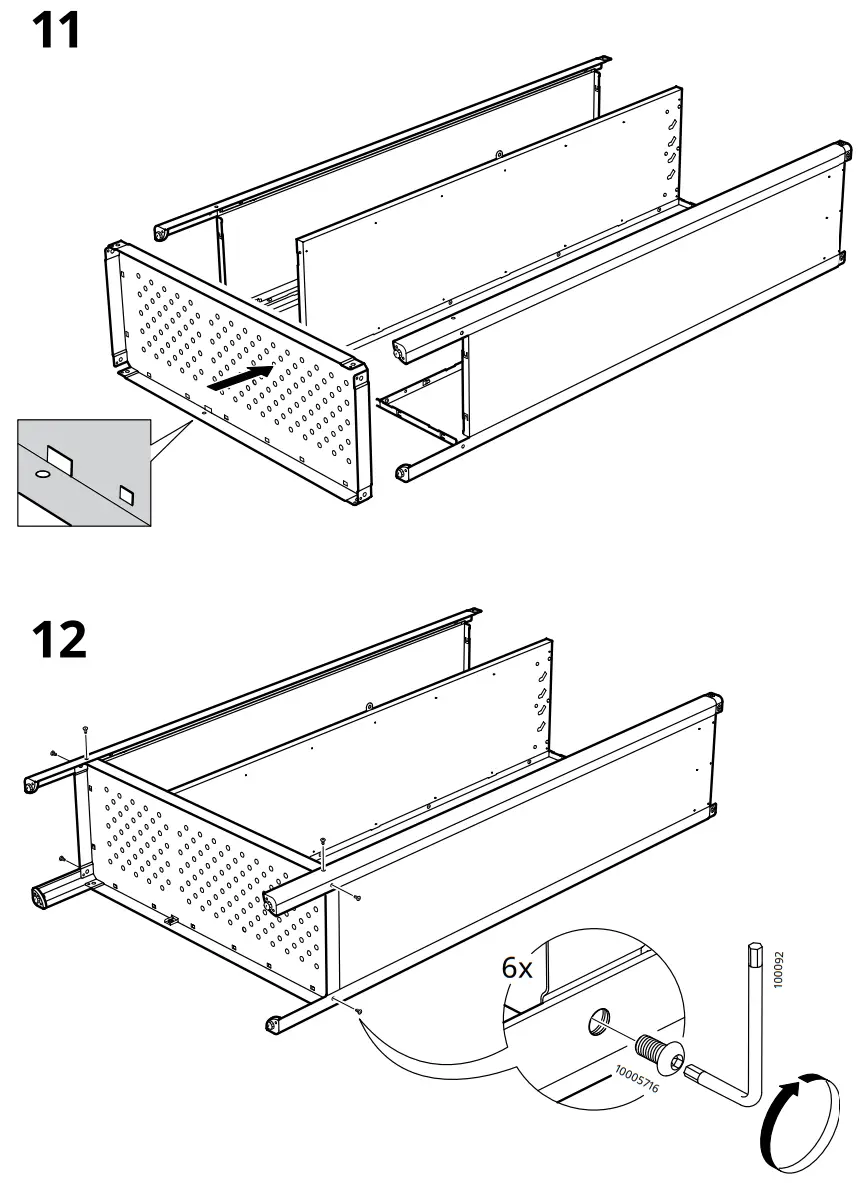 11

12

6x

10005716

100092