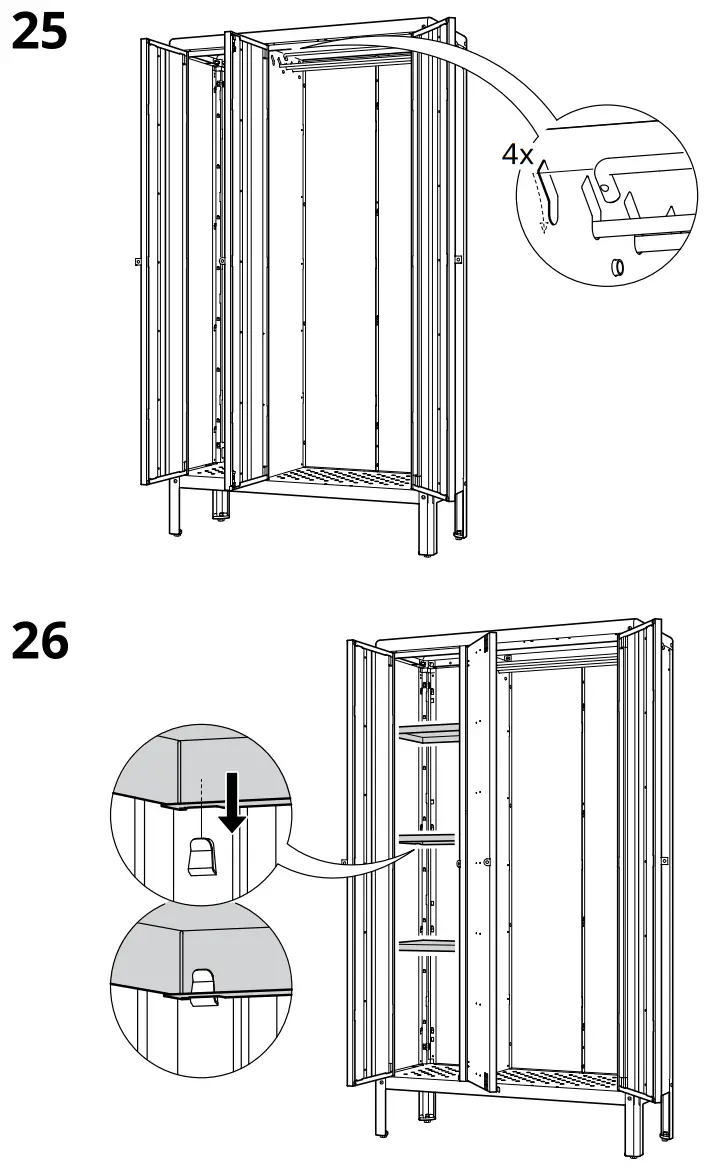 25

4x

26