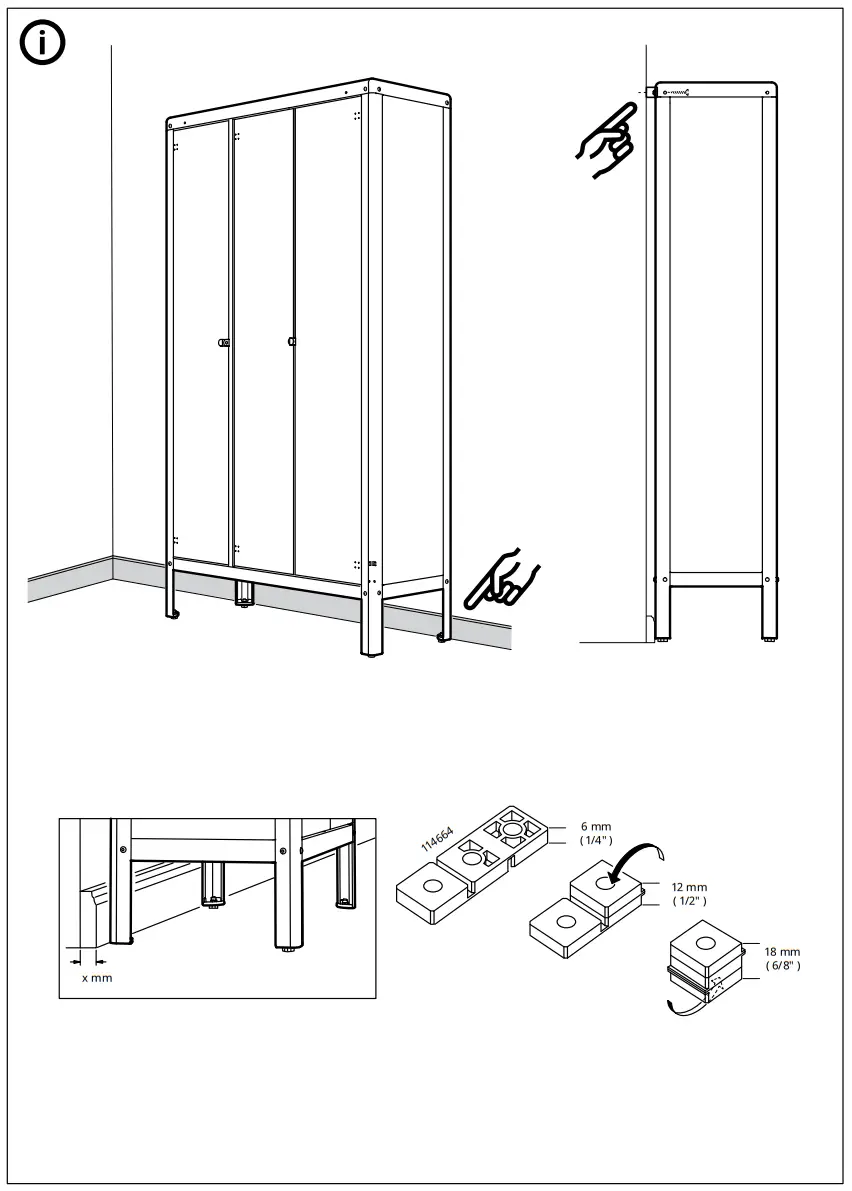 x mm

114664

6 mm
( 1/4" )

12 mm
( 1/2" )

18 mm
( 6/8" )