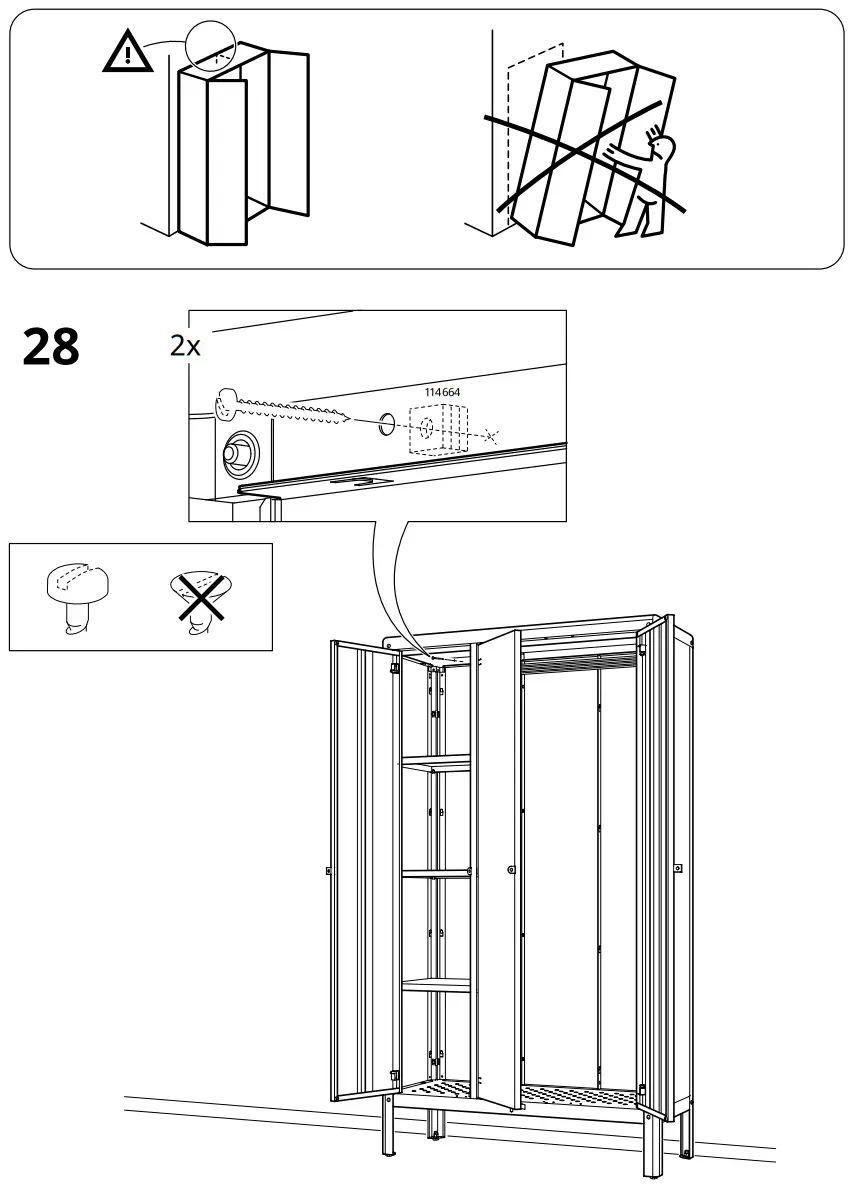 28

2x

114664